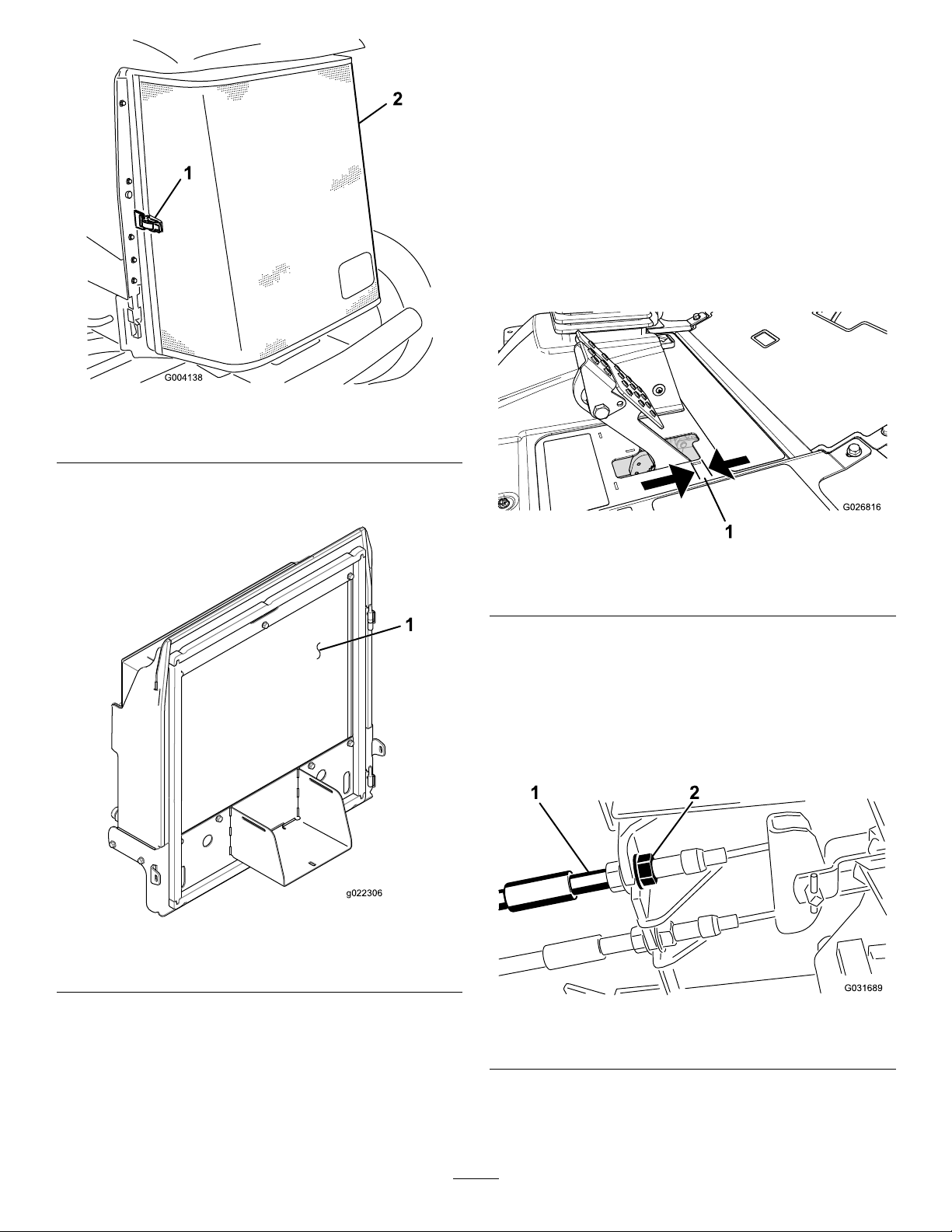 2

1

G004138

1

g022306

G026816

1

1

2

G031689