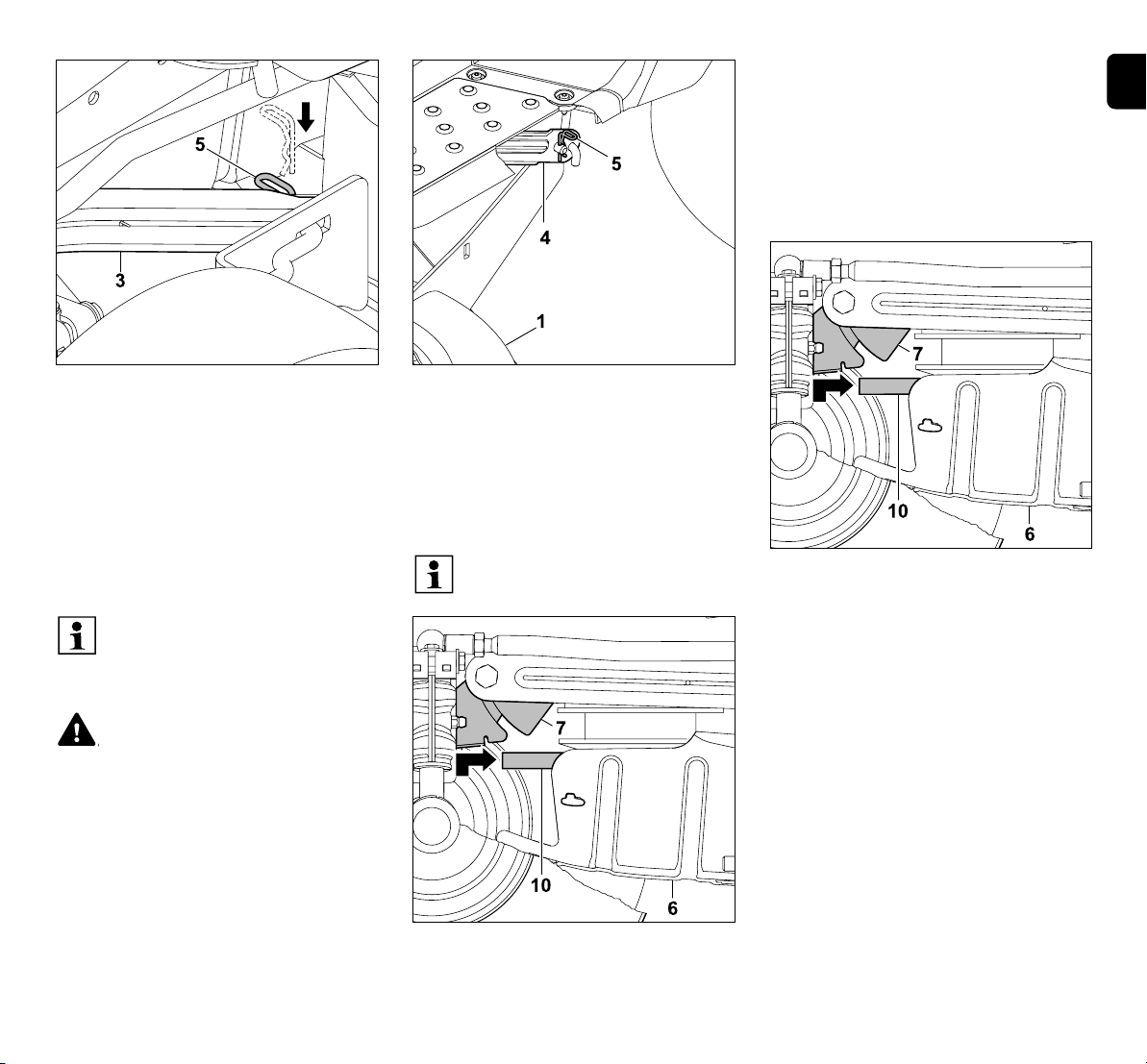 5
3

5
4
1

7
10
6

7
10
6