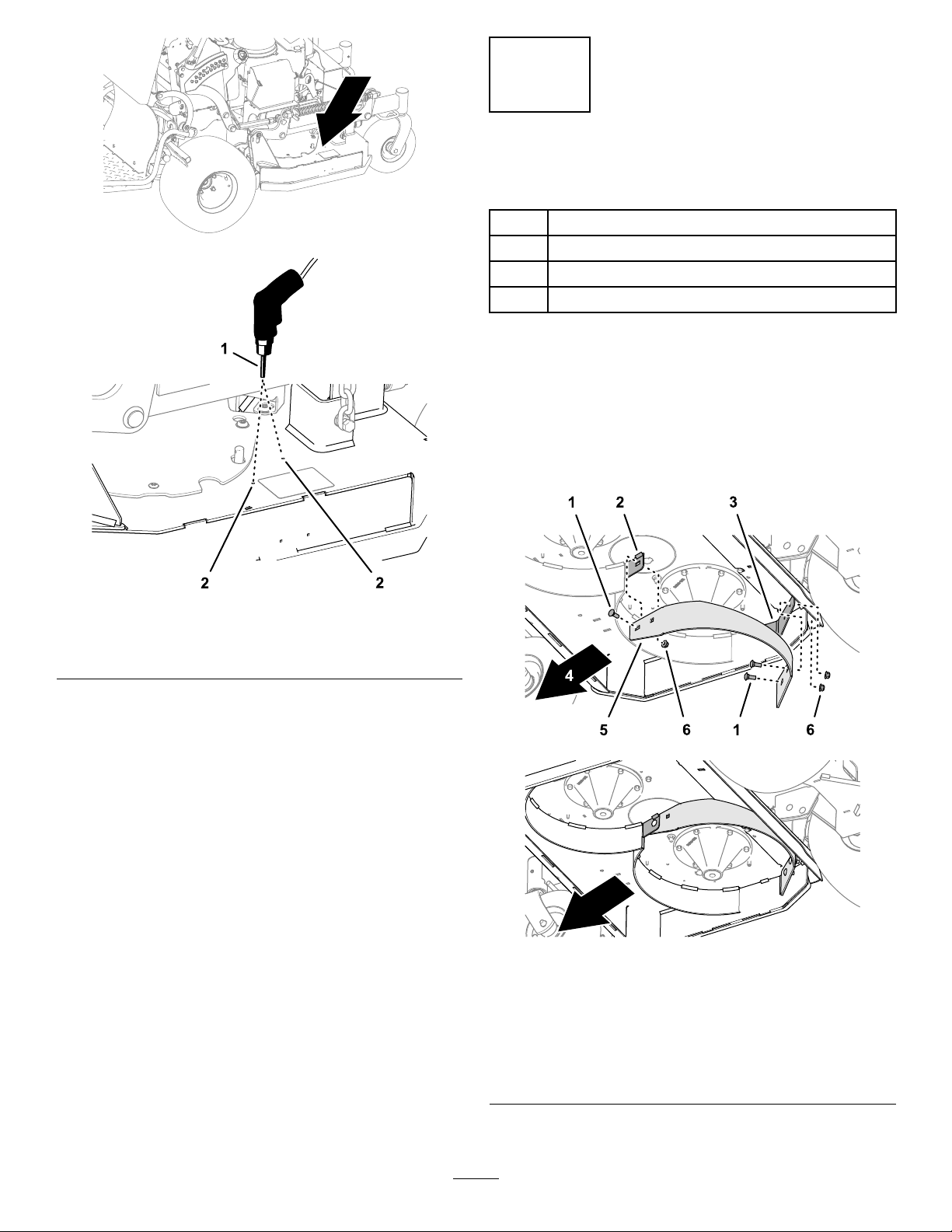 1

2

2

1

2

3

4

5

6

1

6