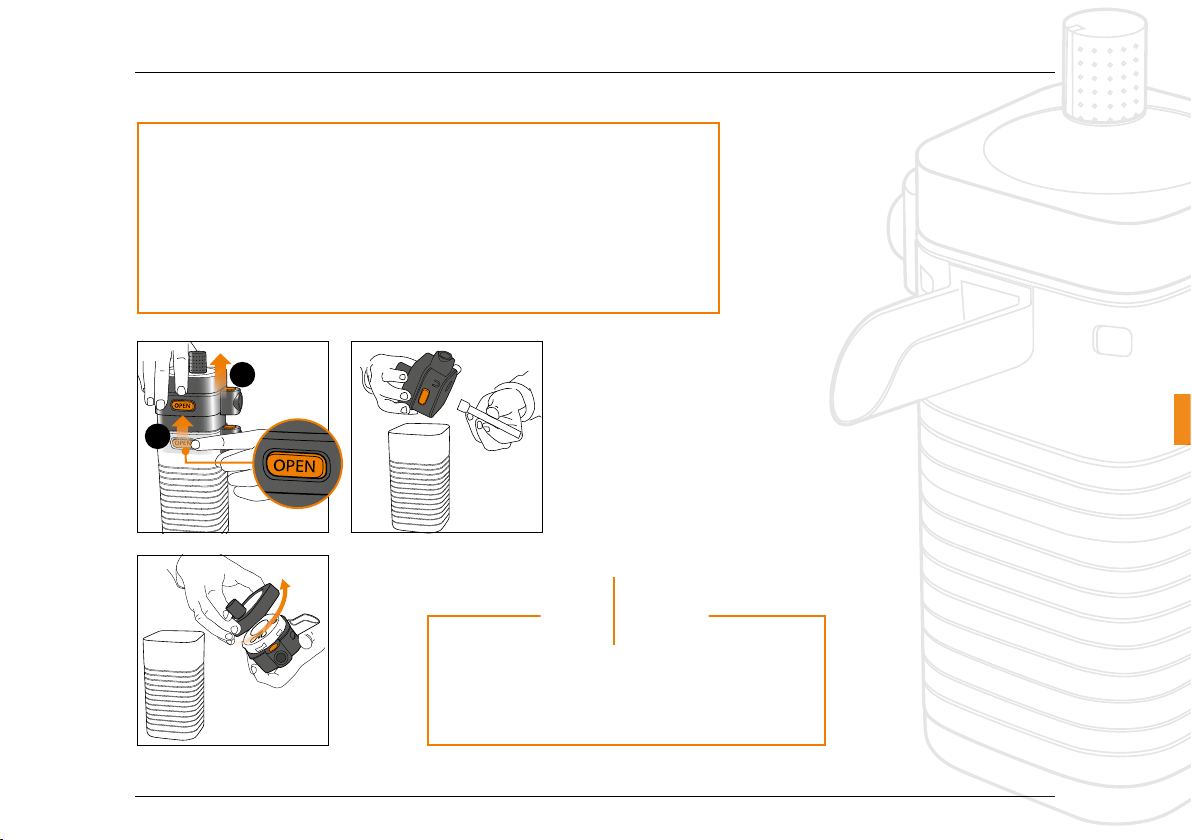 OPEN

OPEN

OPEN