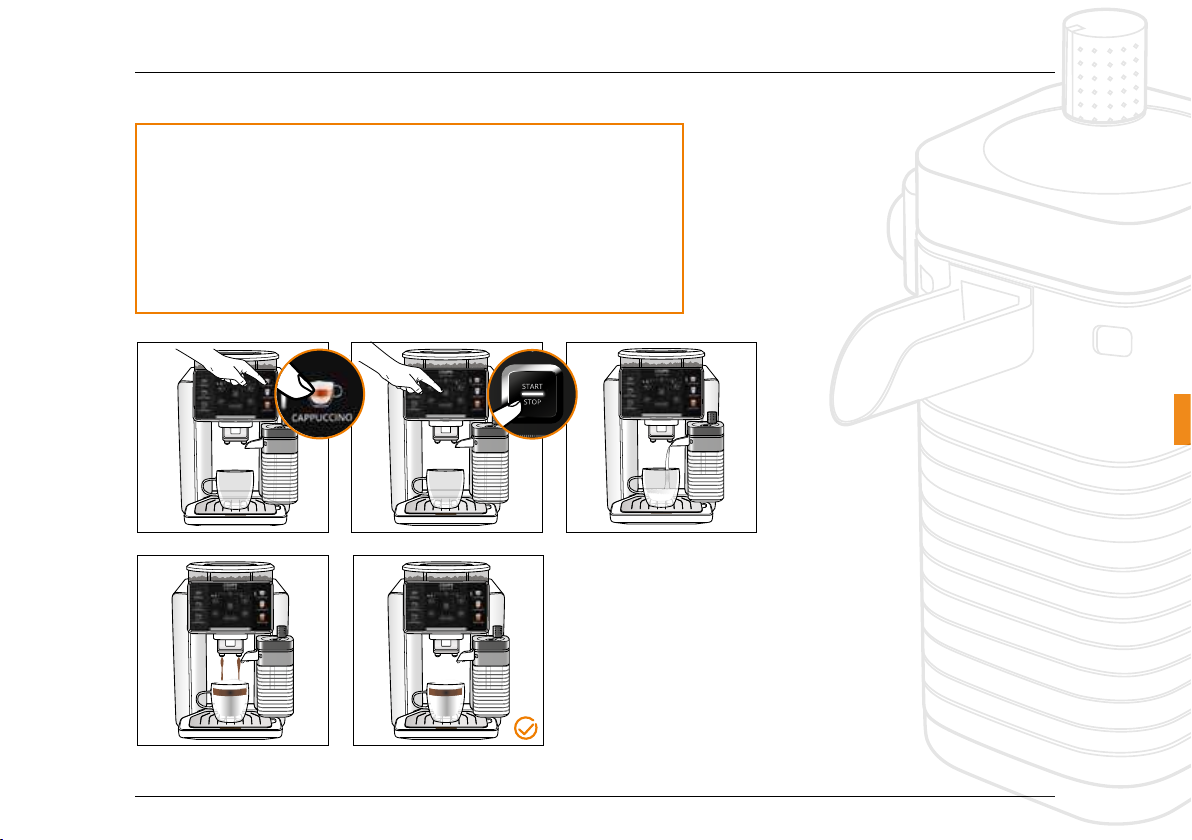 CAPPUCCINO

START
STOP