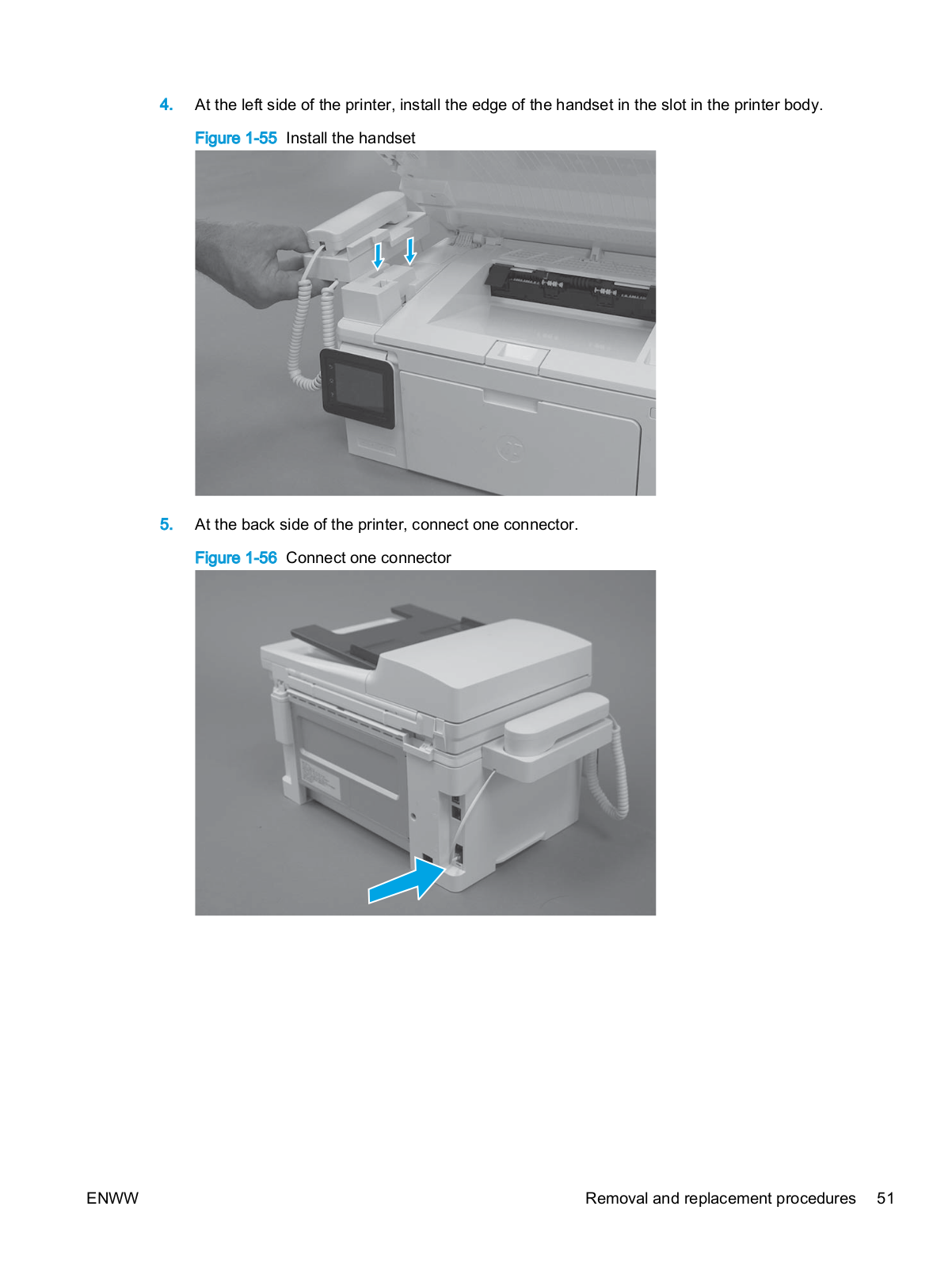 4. At the left side of the printer, install the edge of the handset in the slot in the printer body.

Figure 1-55 Install the handset

5. At the back side of the printer, connect one connector.

Figure 1-56 Connect one connector

ENWW

Removal and replacement procedures 51