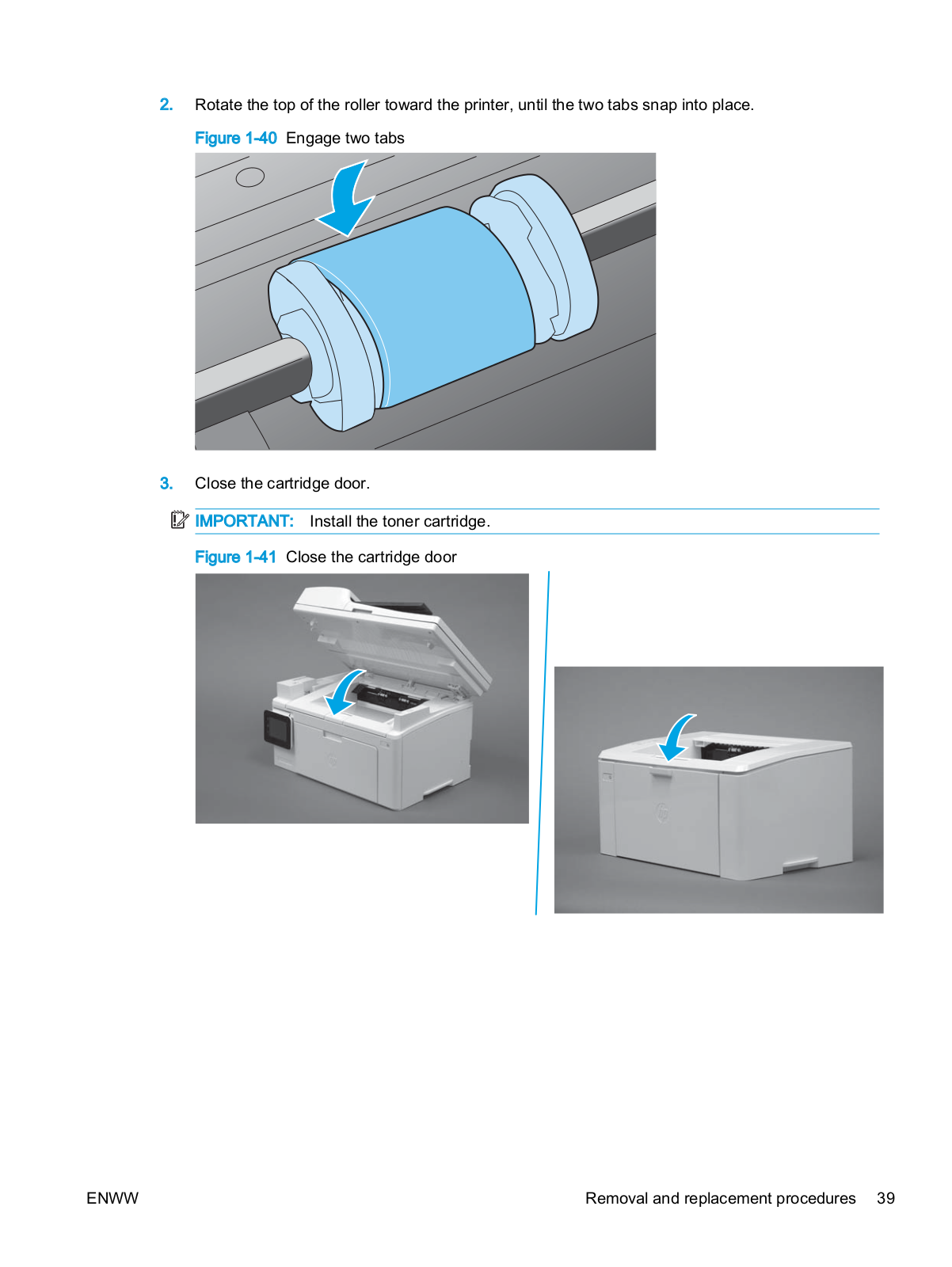 2. Rotate the top of the roller toward the printer, until the two tabs snap into place.

Figure 1-40 Engage two tabs

3. Close the cartridge door.

IMPORTANT: Install the toner cartridge.

Figure 1-41 Close the cartridge door

ENWW

Removal and replacement procedures 39