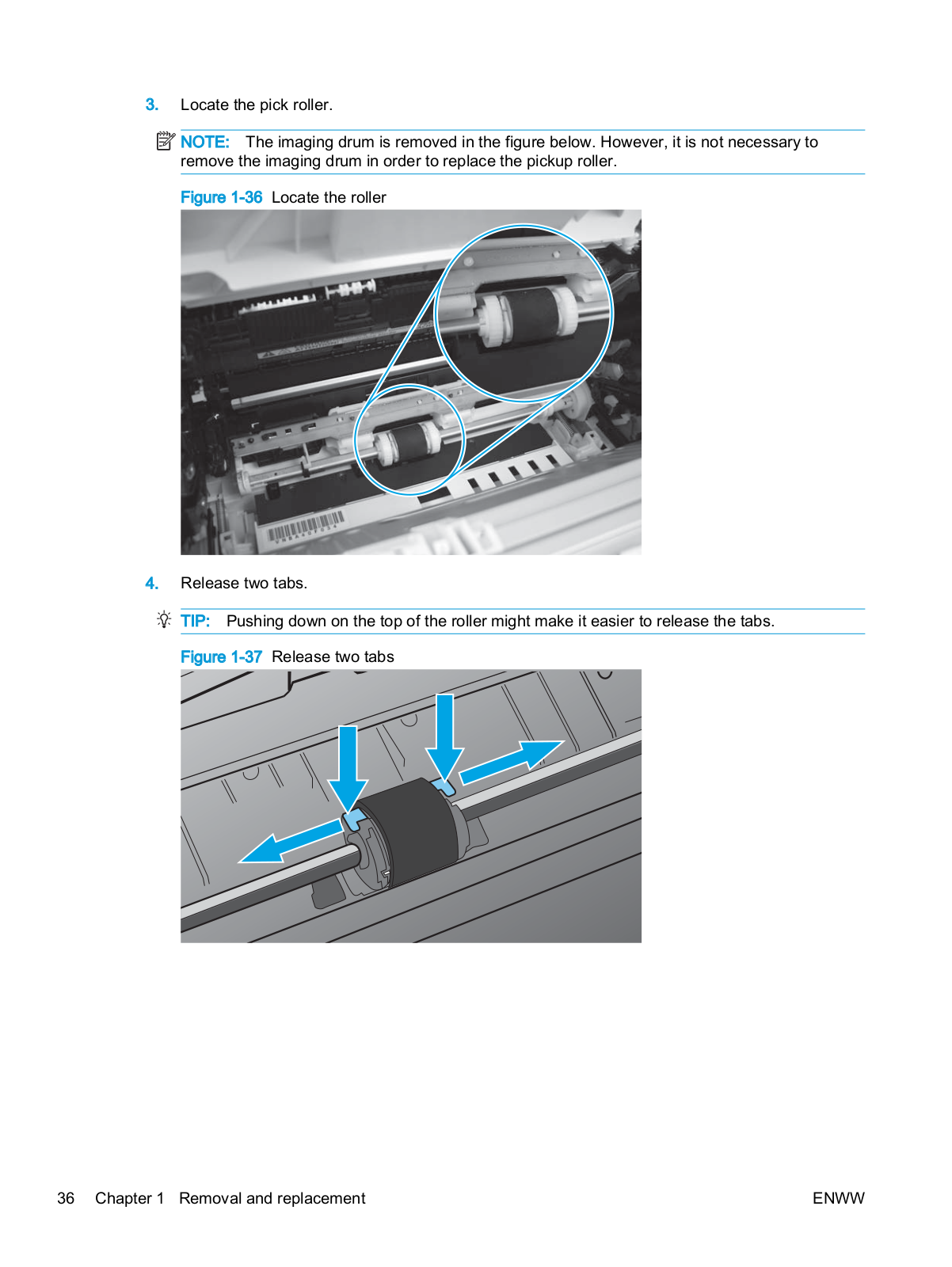 3. Locate the pick roller.

NOTE: The imaging drum is removed in the figure below. However, it is not necessary to remove the imaging drum in order to replace the pickup roller.

Figure 1-36 Locate the roller

4. Release two tabs.

TIP: Pushing down on the top of the roller might make it easier to release the tabs.

Figure 1-37 Release two tabs

36 Chapter 1 Removal and replacement ENWW