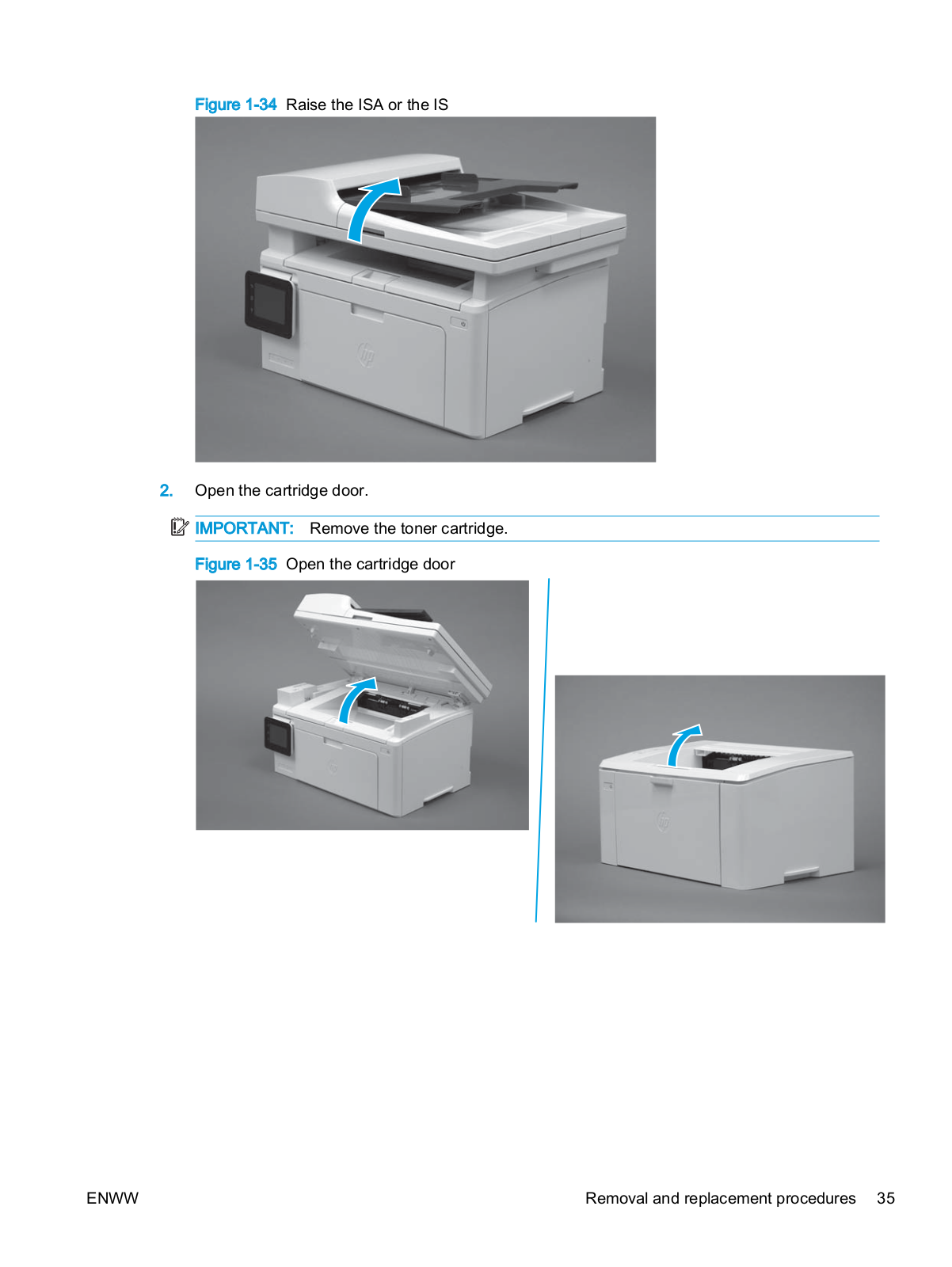 Figure 1-34 Raise the ISA or the IS

2. Open the cartridge door.

IMPORTANT: Remove the toner cartridge.

Figure 1-35 Open the cartridge door

ENWW

Removal and replacement procedures 35