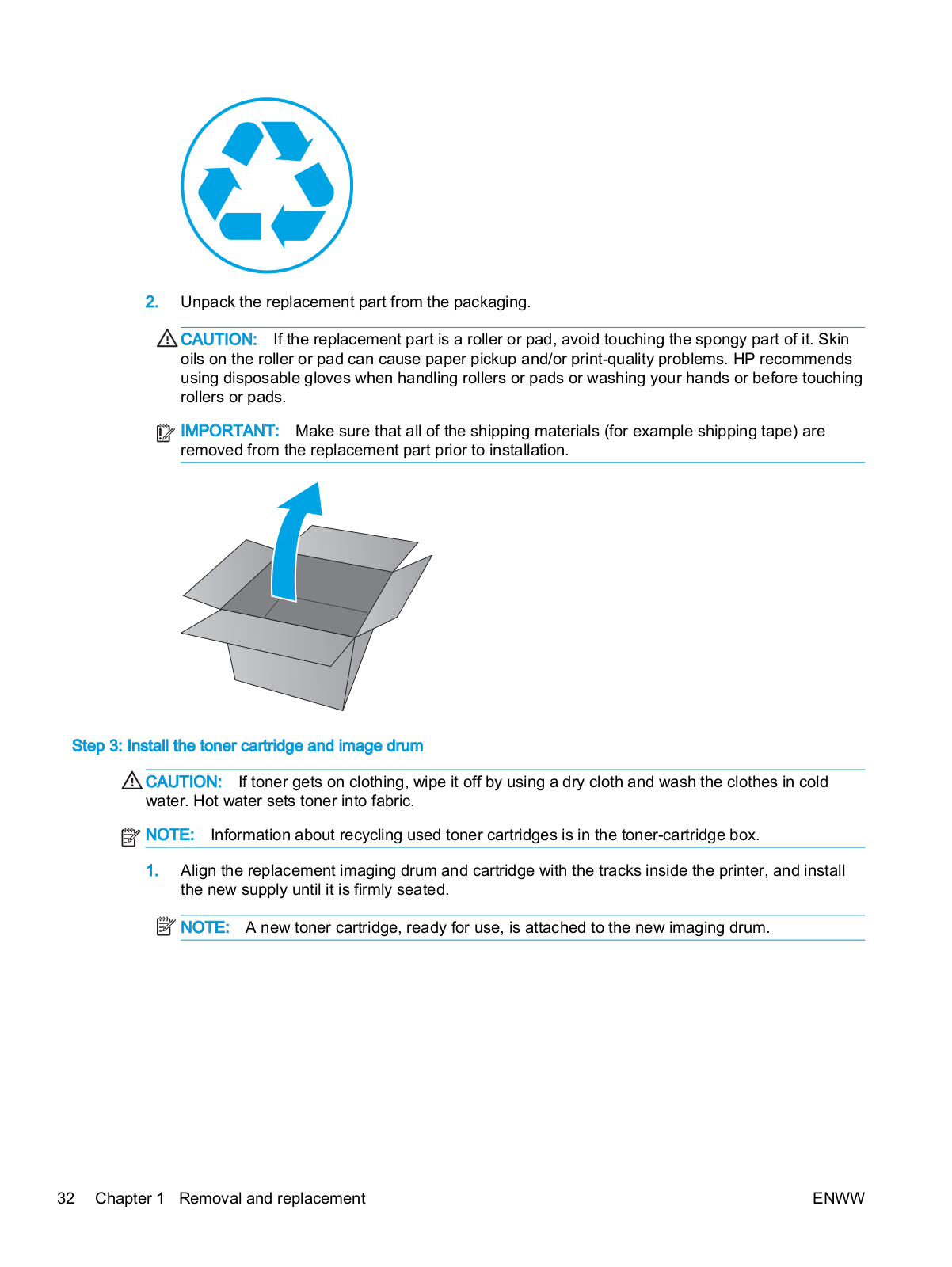 2. Unpack the replacement part from the packaging.

CAUTION: If the replacement part is a roller or pad, avoid touching the spongy part of it. Skin oils on the roller or pad can cause paper pickup and/or print-quality problems. HP recommends using disposable gloves when handling rollers or pads or washing your hands or before touching rollers or pads.

IMPORTANT: Make sure that all of the shipping materials (for example shipping tape) are removed from the replacement part prior to installation.

Step 3: Install the toner cartridge and image drum

CAUTION: If toner gets on clothing, wipe it off by using a dry cloth and wash the clothes in cold water. Hot water sets toner into fabric.

NOTE: Information about recycling used toner cartridges is in the toner-cartridge box.

1. Align the replacement imaging drum and cartridge with the tracks inside the printer, and install the new supply until it is firmly seated.

NOTE: A new toner cartridge, ready for use, is attached to the new imaging drum.

32 Chapter 1 Removal and replacement ENWW