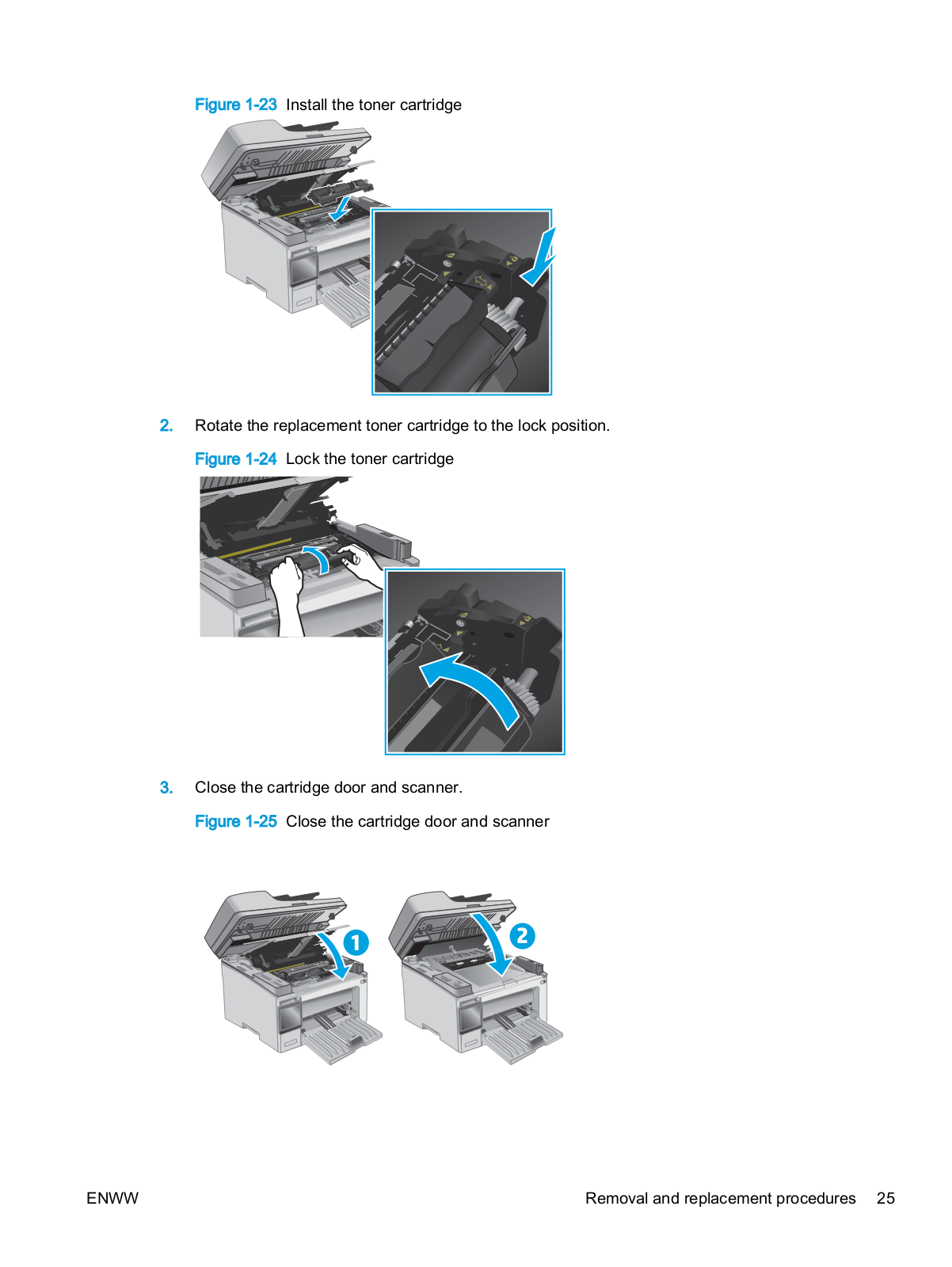 Figure 1-23 Install the toner cartridge

2. Rotate the replacement toner cartridge to the lock position.

Figure 1-24 Lock the toner cartridge

3. Close the cartridge door and scanner.

Figure 1-25 Close the cartridge door and scanner

1

2

ENWW

Removal and replacement procedures 25