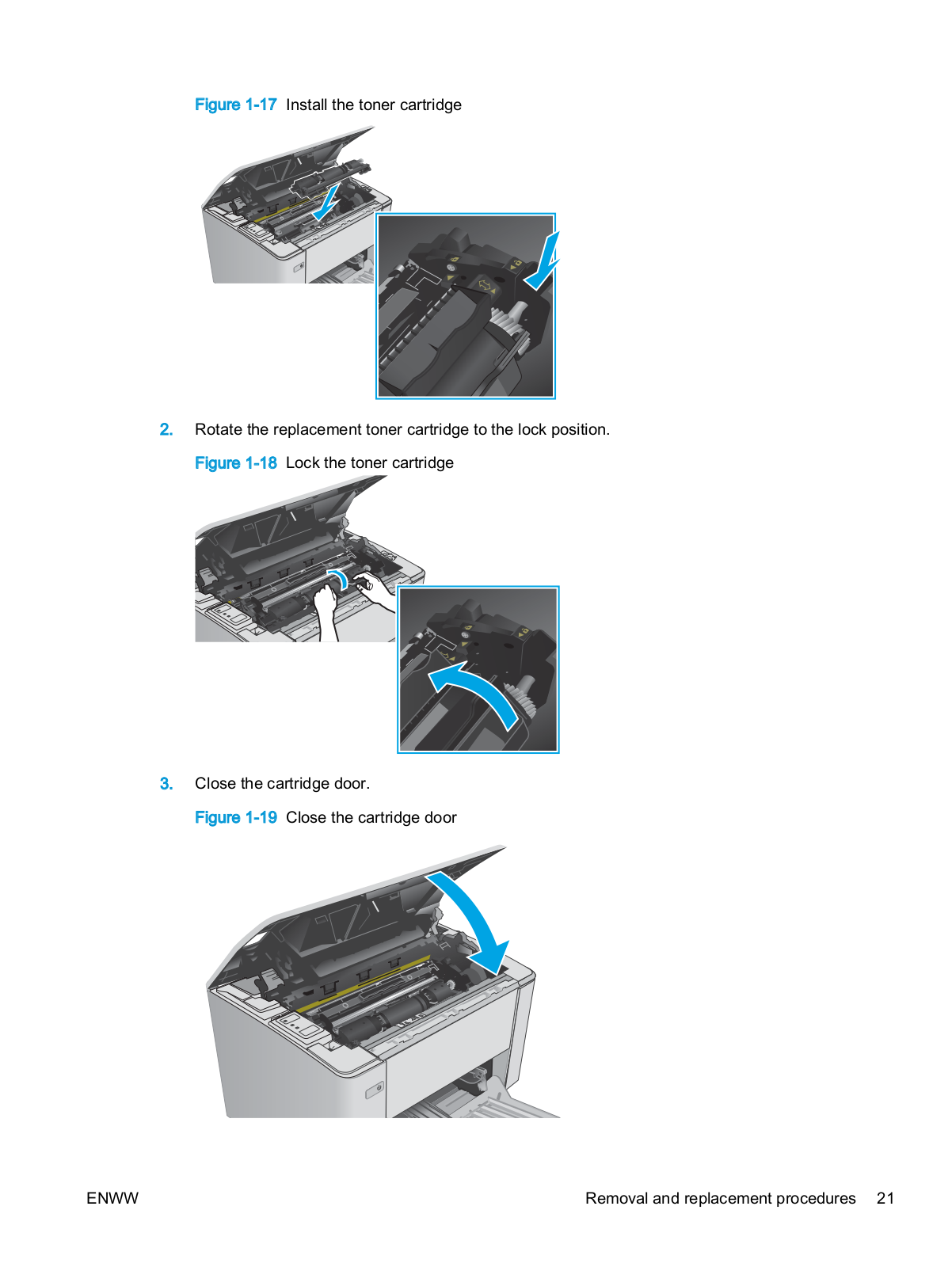 Figure 1-17 Install the toner cartridge

2. Rotate the replacement toner cartridge to the lock position.

Figure 1-18 Lock the toner cartridge

3. Close the cartridge door.

Figure 1-19 Close the cartridge door

ENWW

Removal and replacement procedures 21