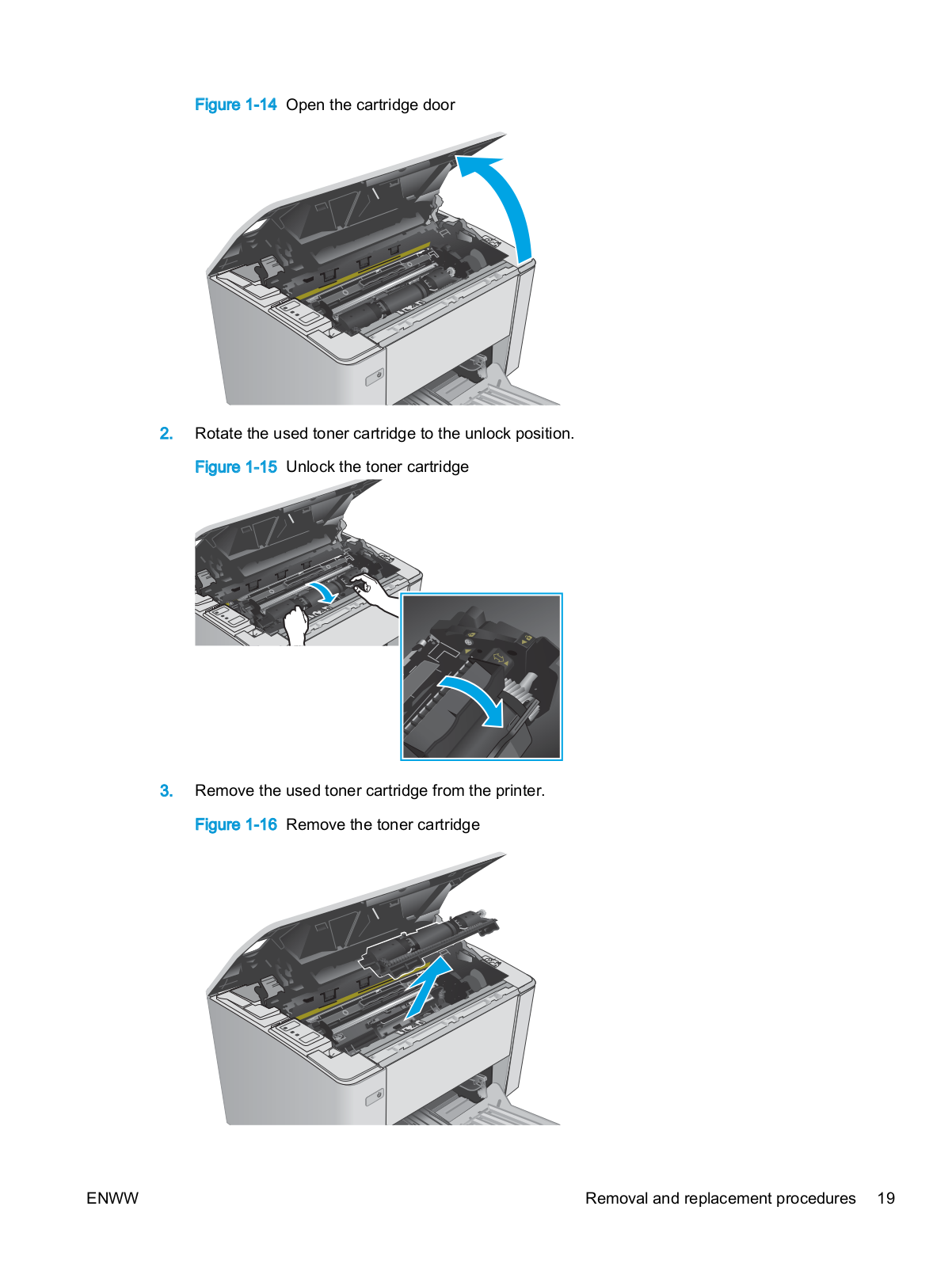 Figure 1-14 Open the cartridge door

2. Rotate the used toner cartridge to the unlock position.

Figure 1-15 Unlock the toner cartridge

3. Remove the used toner cartridge from the printer.

Figure 1-16 Remove the toner cartridge

ENWW

Removal and replacement procedures 19