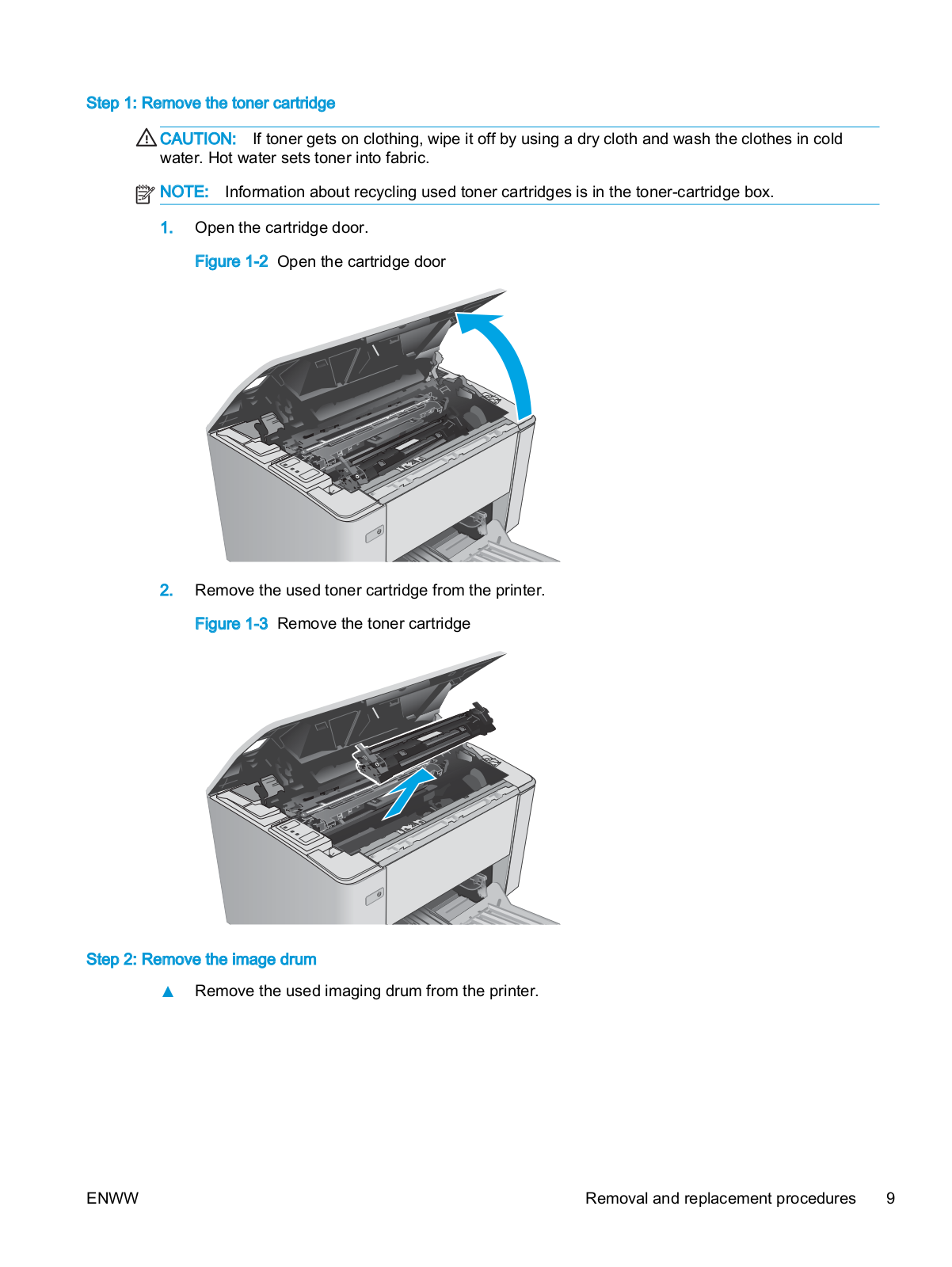 Step 1: Remove the toner cartridge

CAUTION: If toner gets on clothing, wipe it off by using a dry cloth and wash the clothes in cold water. Hot water sets toner into fabric.

NOTE: Information about recycling used toner cartridges is in the toner-cartridge box.

1. Open the cartridge door.

Figure 1-2 Open the cartridge door

2. Remove the used toner cartridge from the printer.

Figure 1-3 Remove the toner cartridge

Step 2: Remove the image drum

▲ Remove the used imaging drum from the printer.

ENWW

Removal and replacement procedures 9