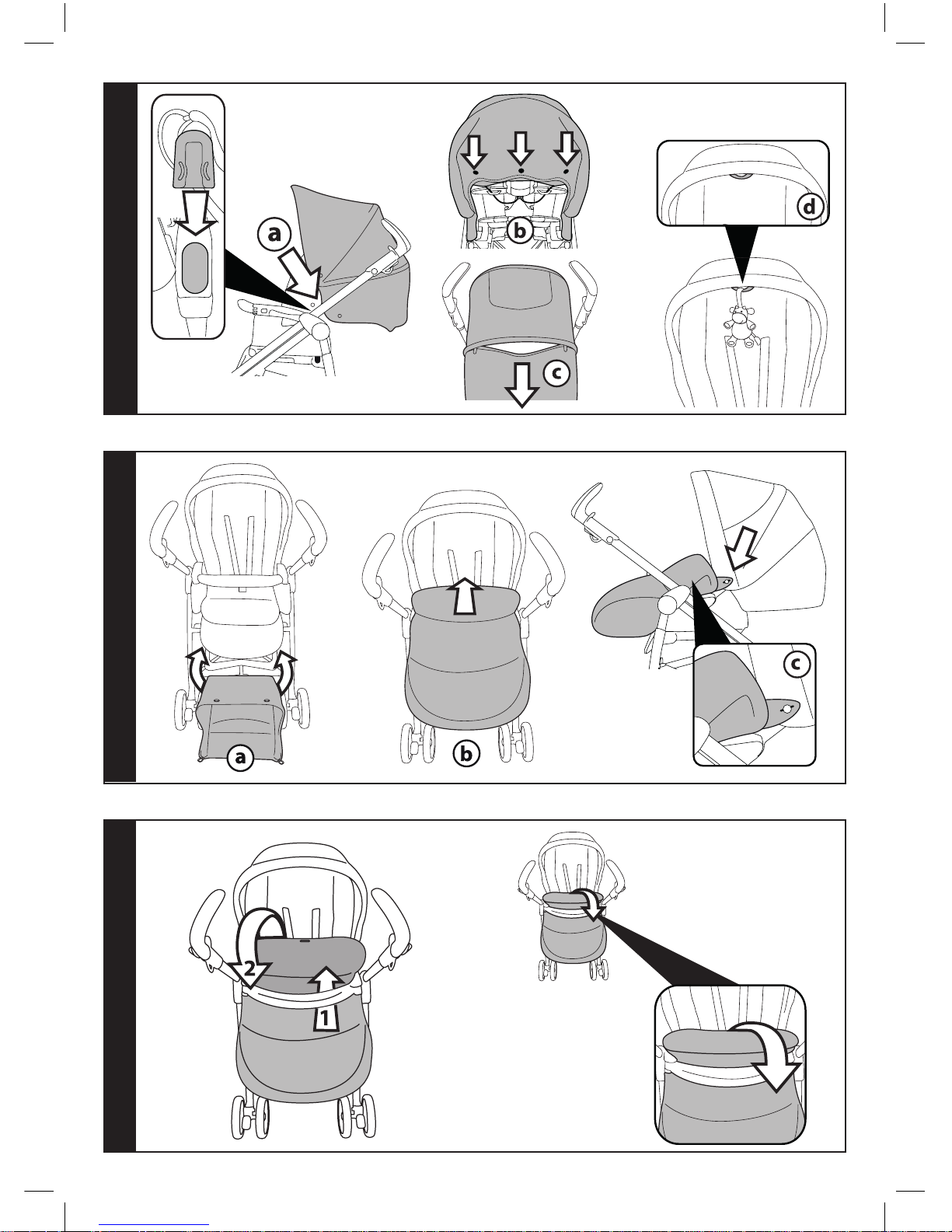 a

b

c

d

a

b

c

2

1