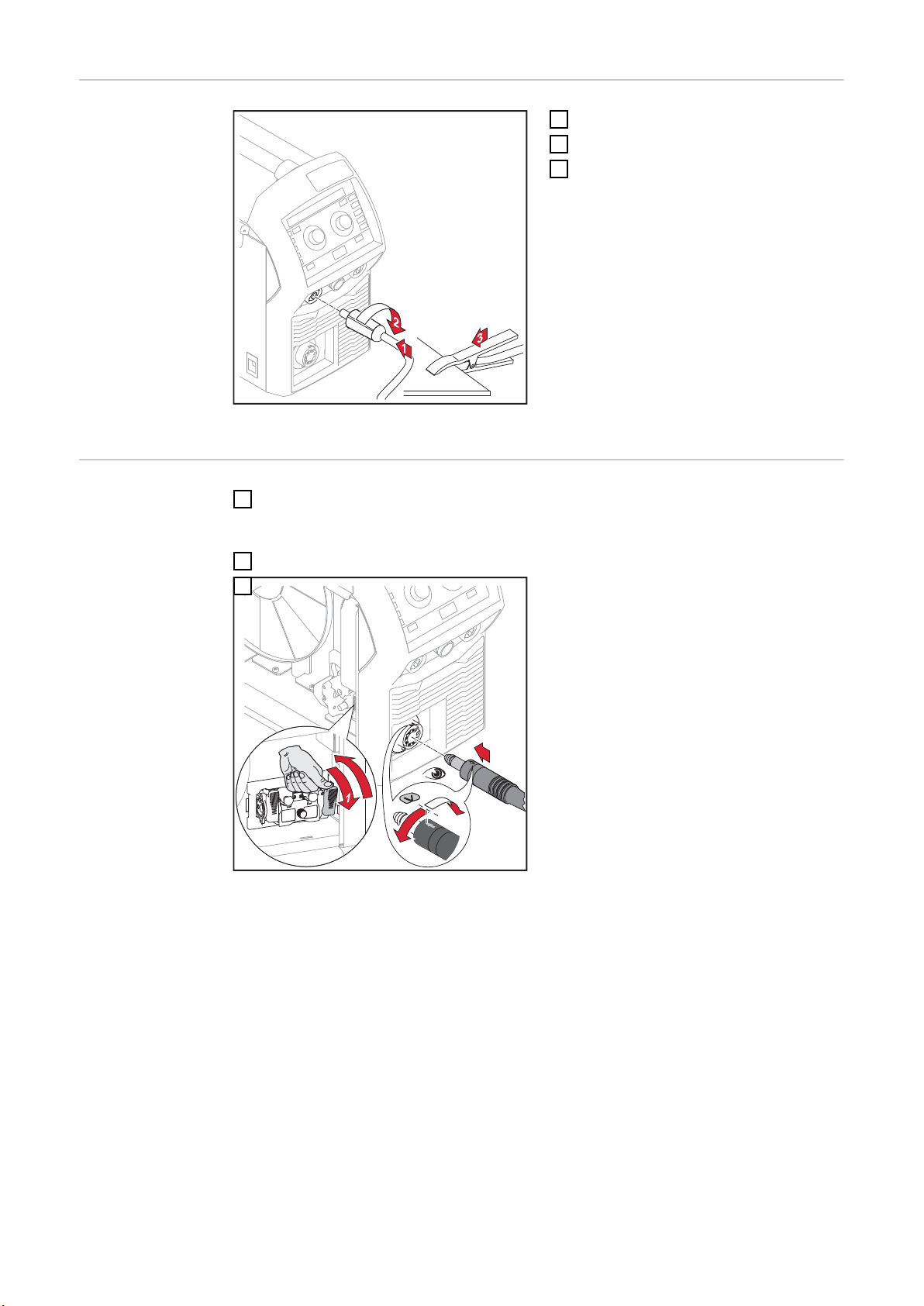 2
1
3
1