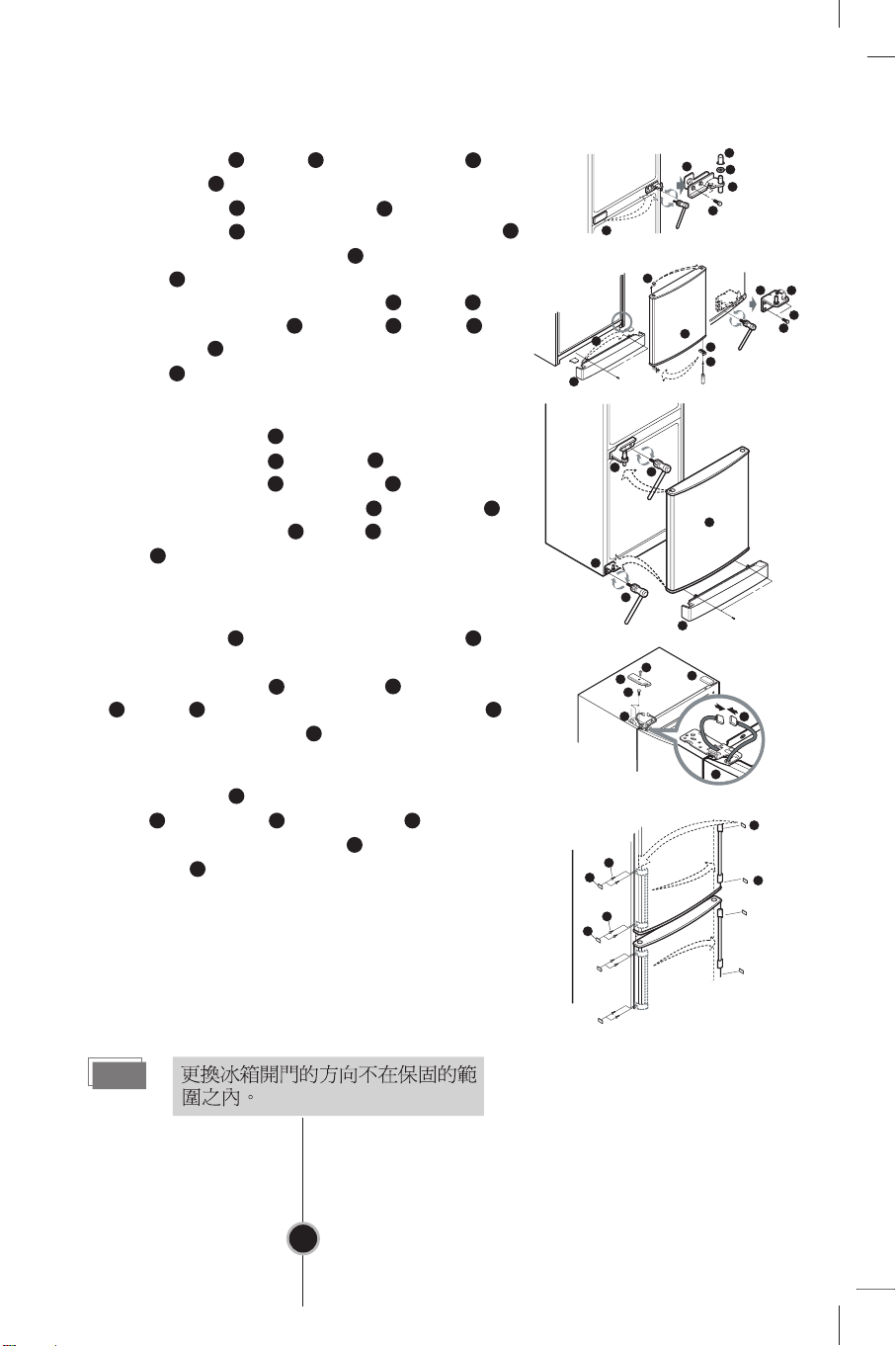 更換冰箱開門的方向不在保固的範圍之內。