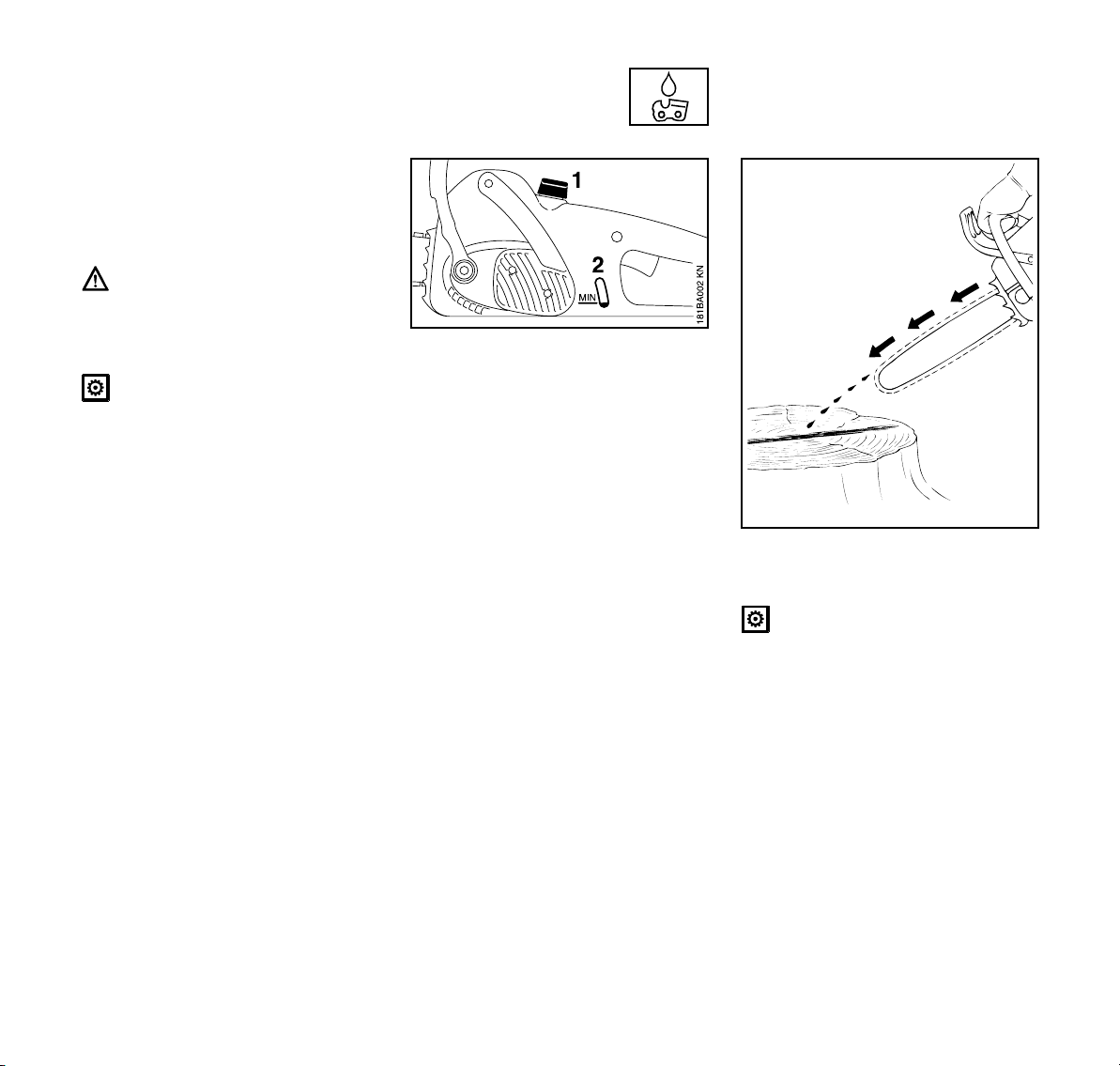 1

2

MIN

181BA002 KN