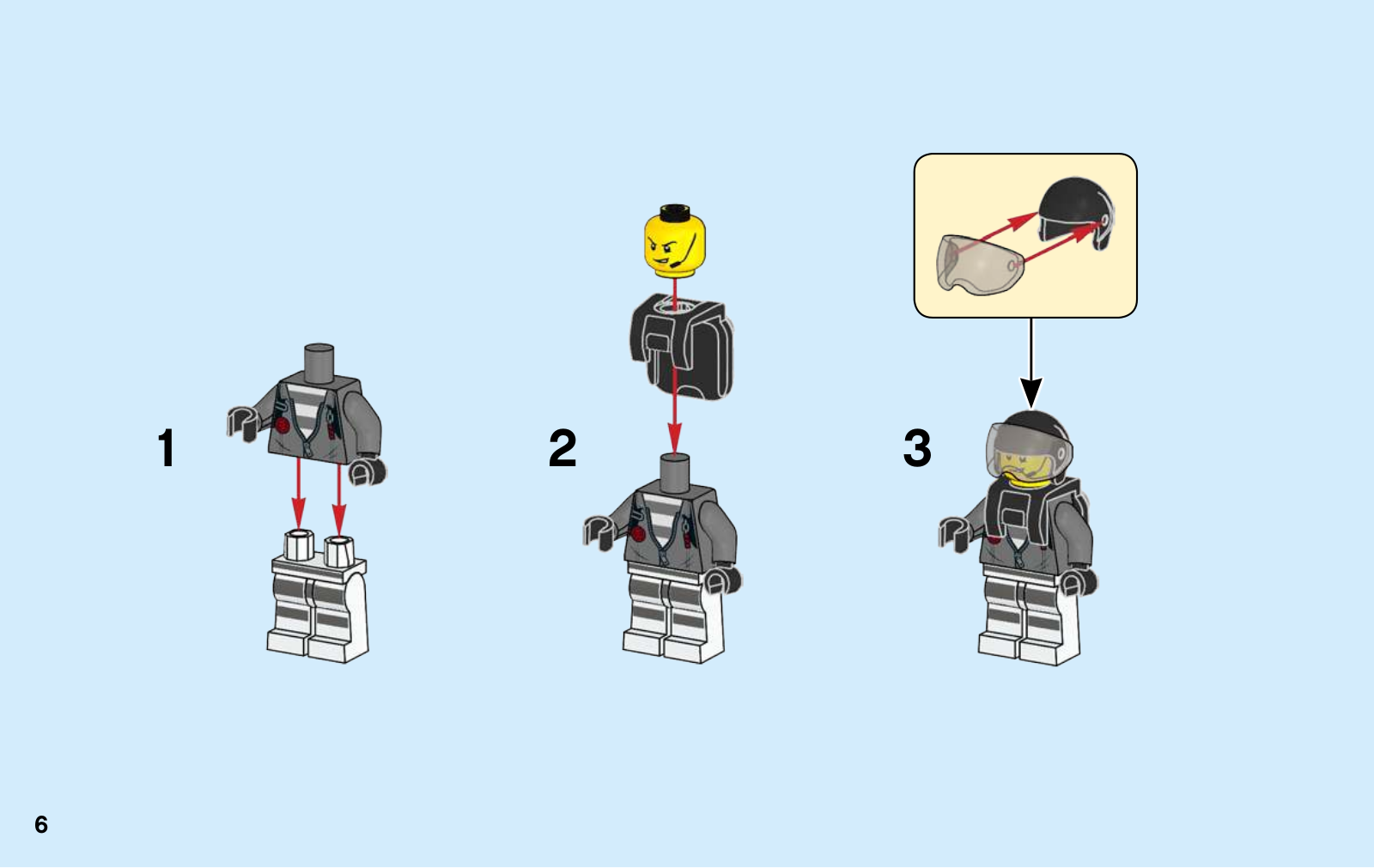 1

2

3

6