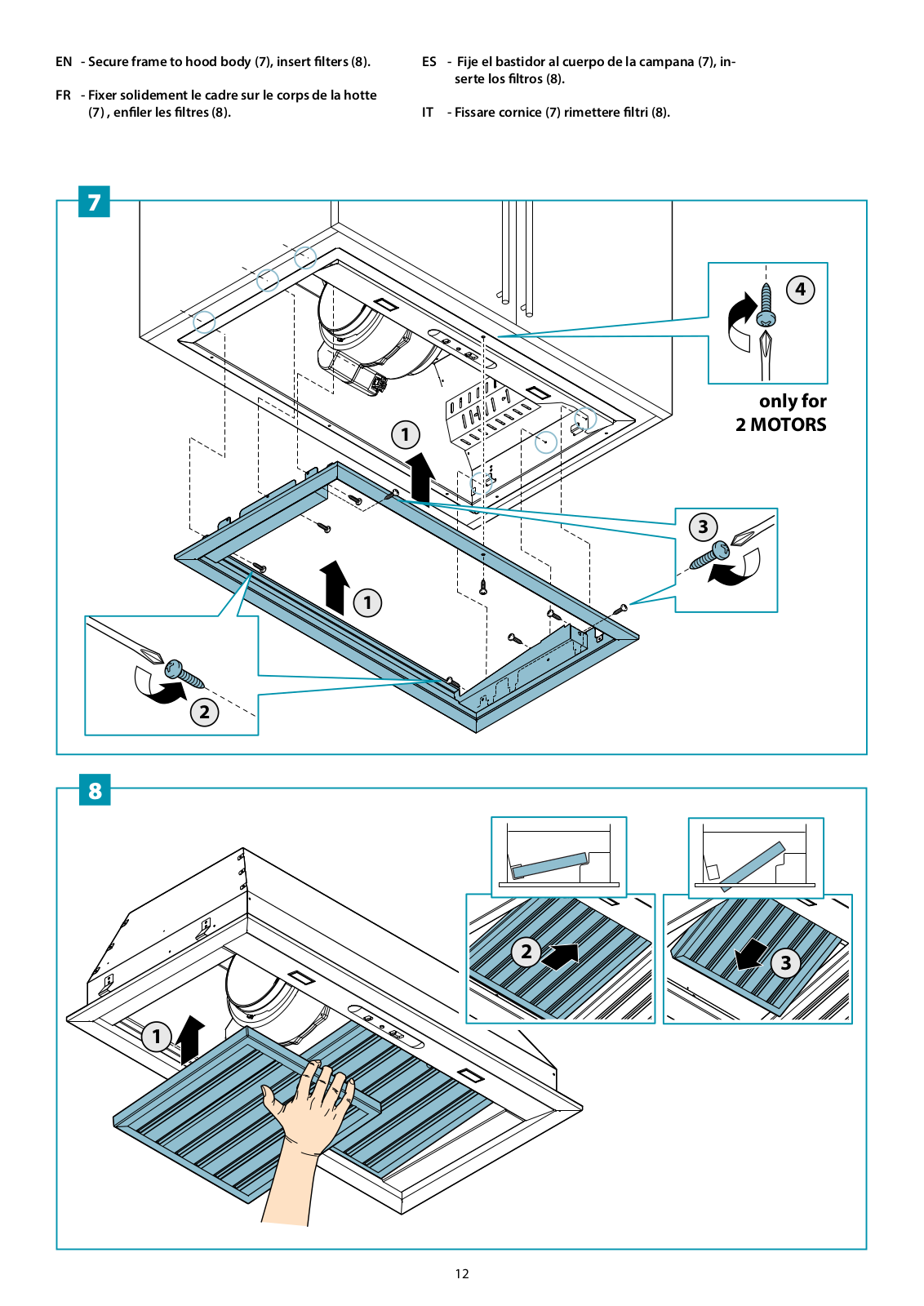 EN - Secure frame to hood body (7), insert filters (8).

FR - Fixer solidement le cadre sur le corps de la hotte (7) , enfiler les filtres (8).

ES - Fije el bastidor al cuerpo de la campana (7), inserte los filtros (8).

IT - Fissare cornice (7) rimettere filtri (8).

7

4

only for 2 MOTORS

1

3

1

2

8

2

3

1

12