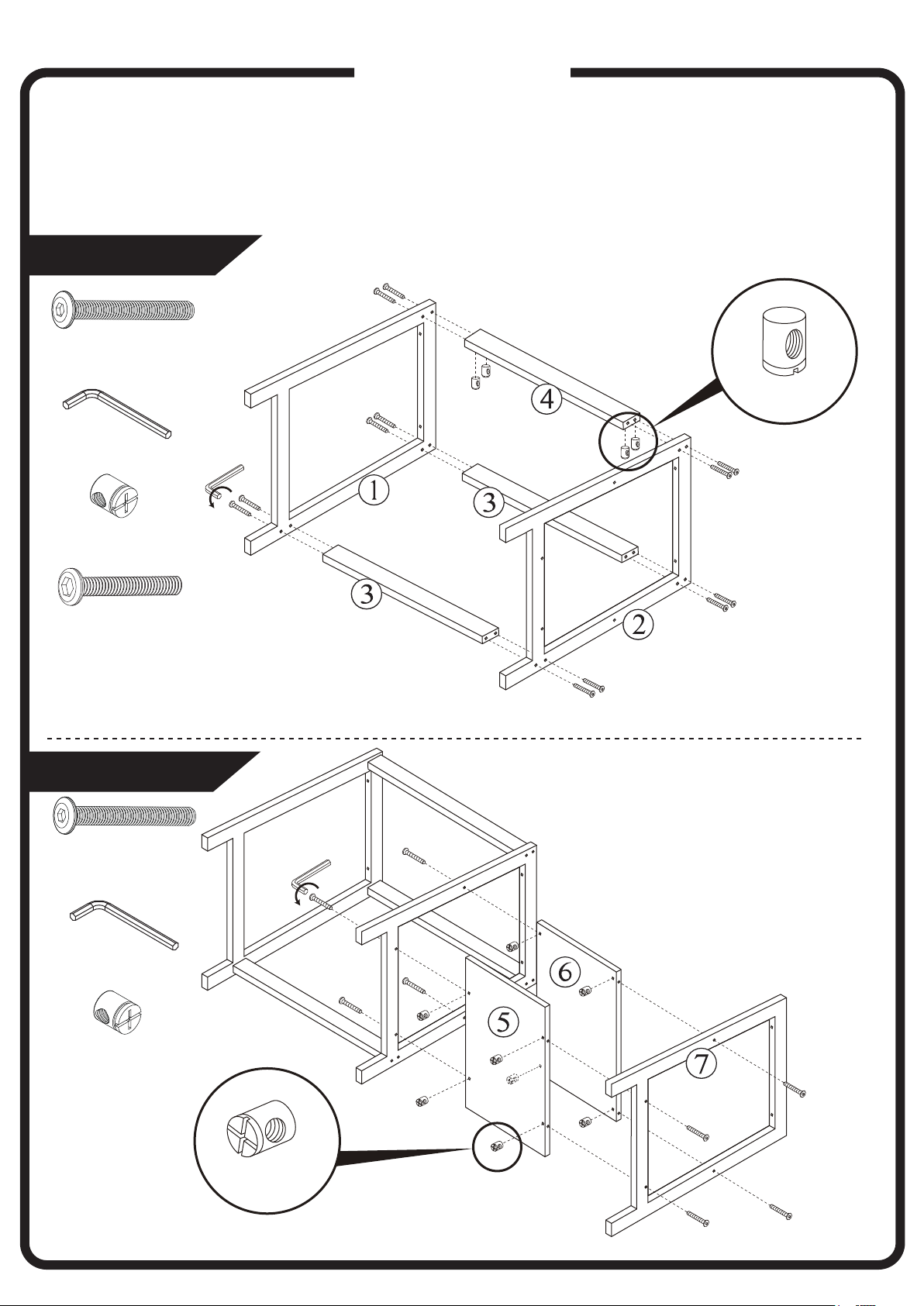 4

1

3

3

2

6

5

7