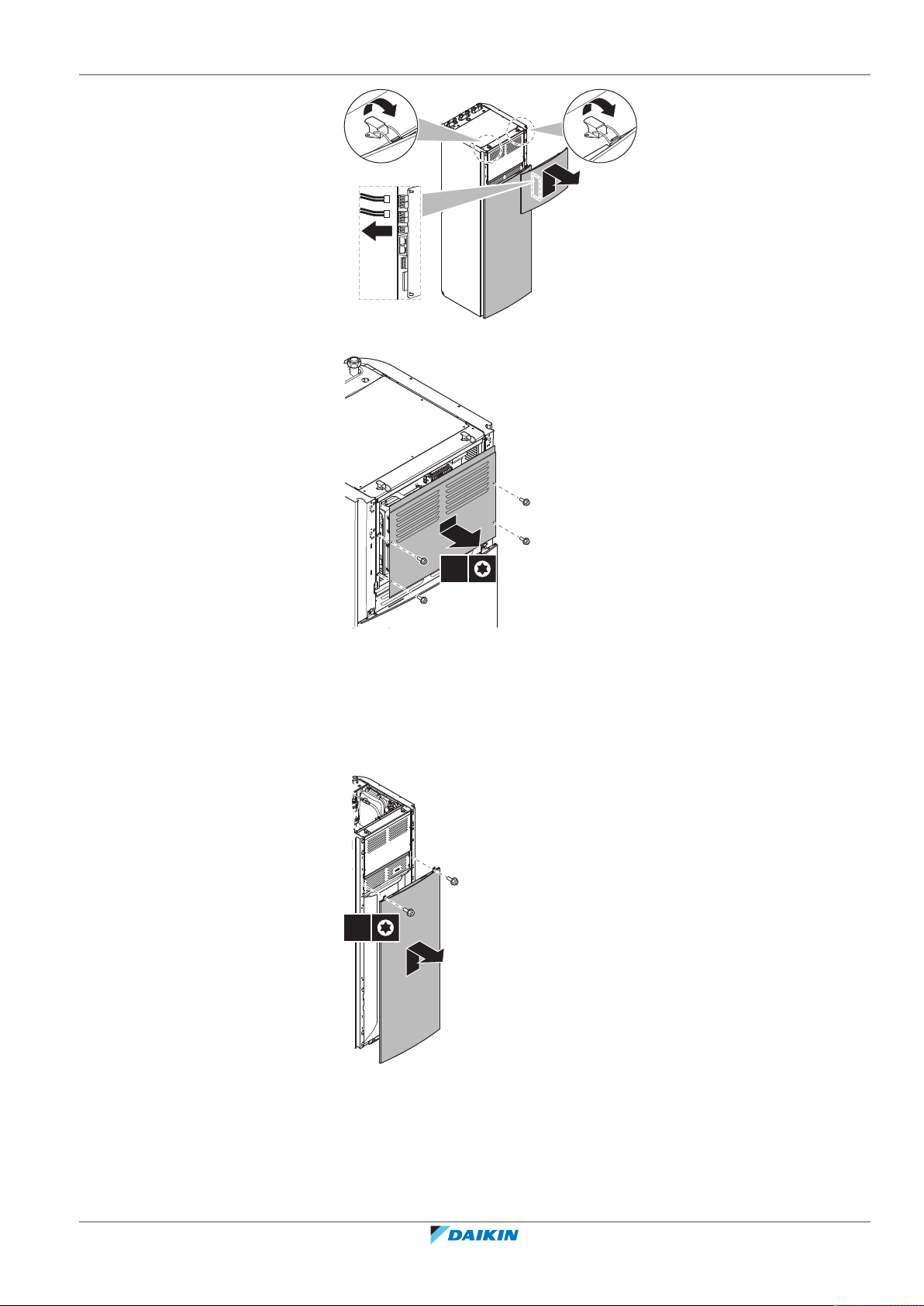 DAIKIN