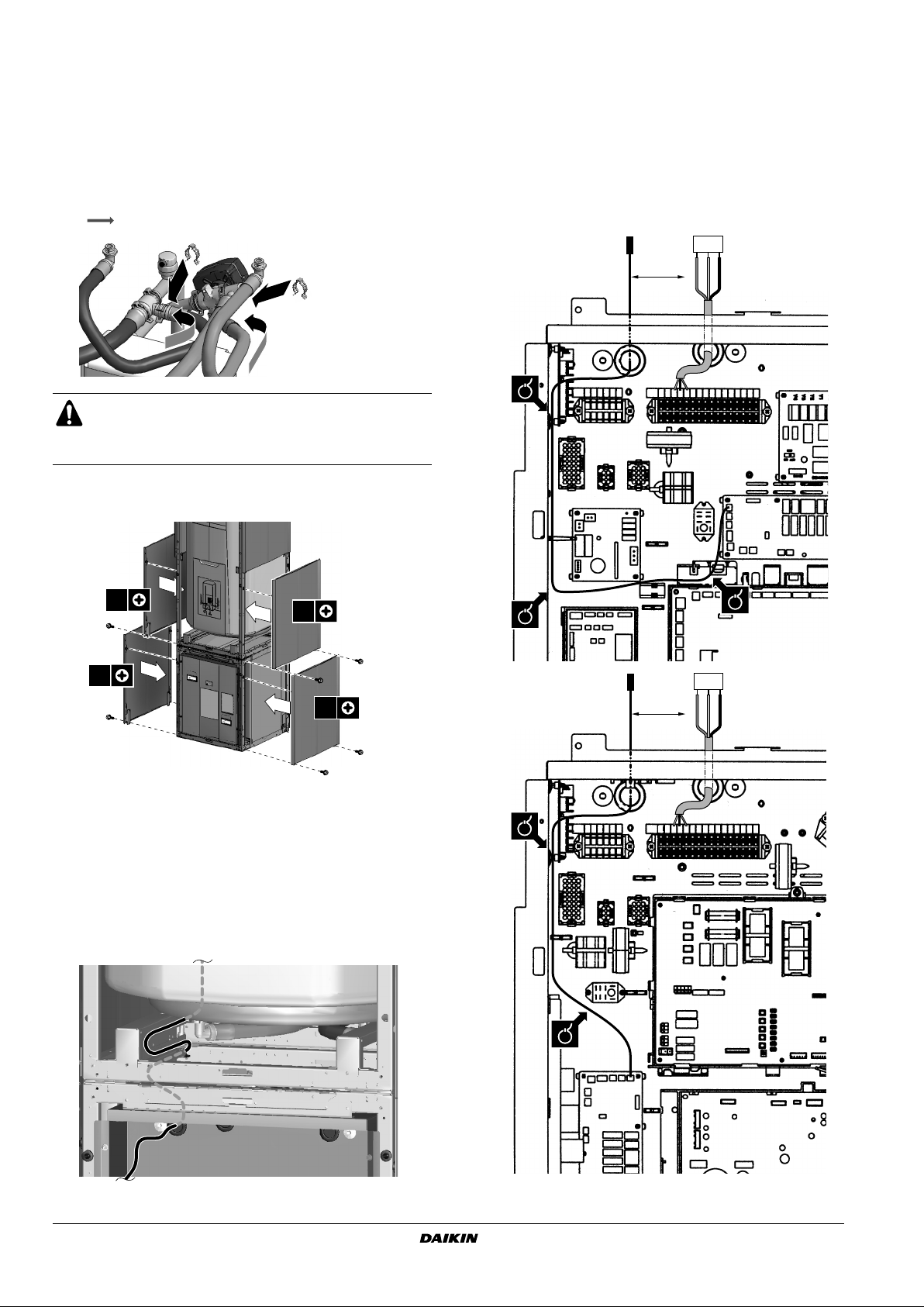 DAIKIN