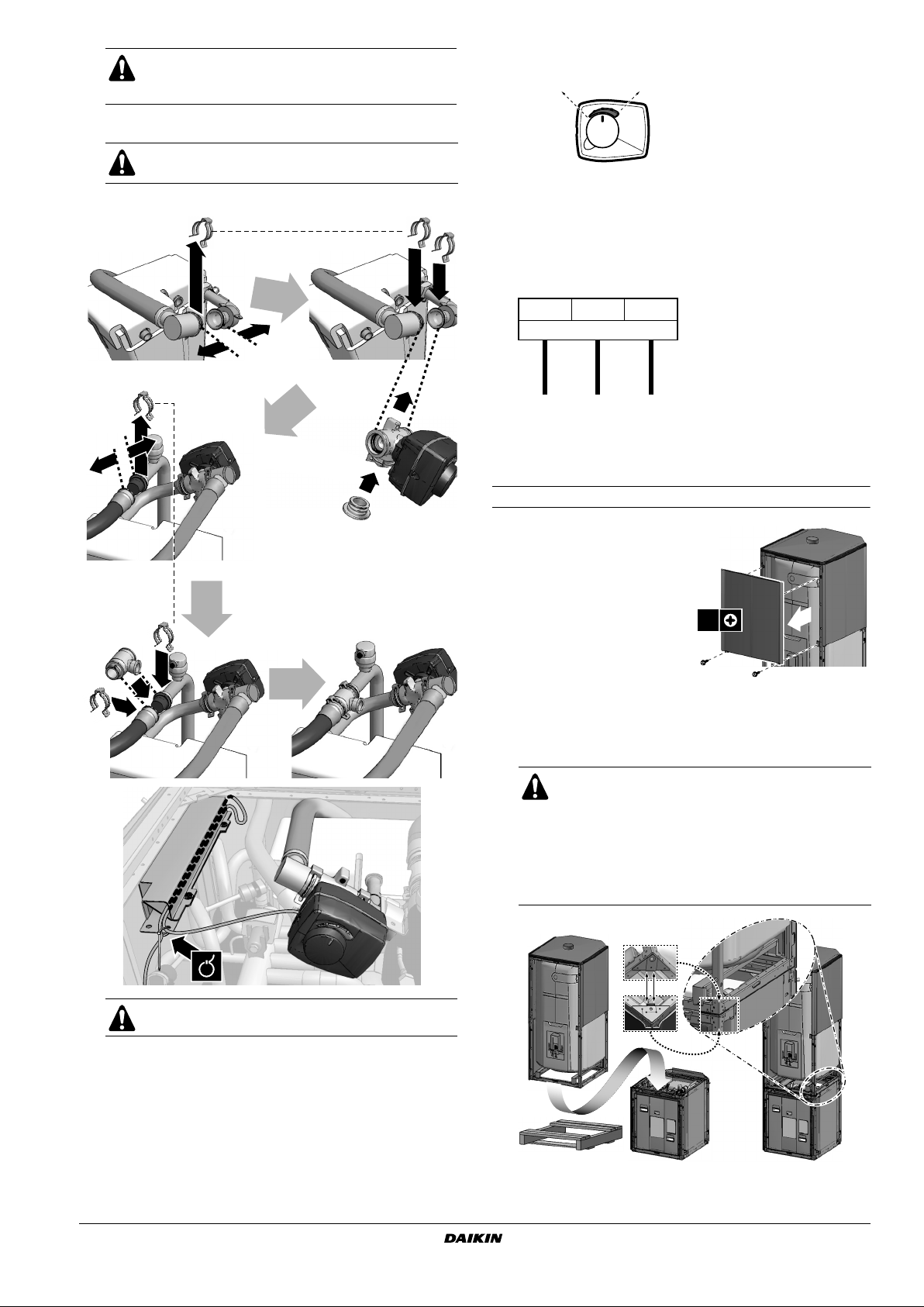 DAIKIN