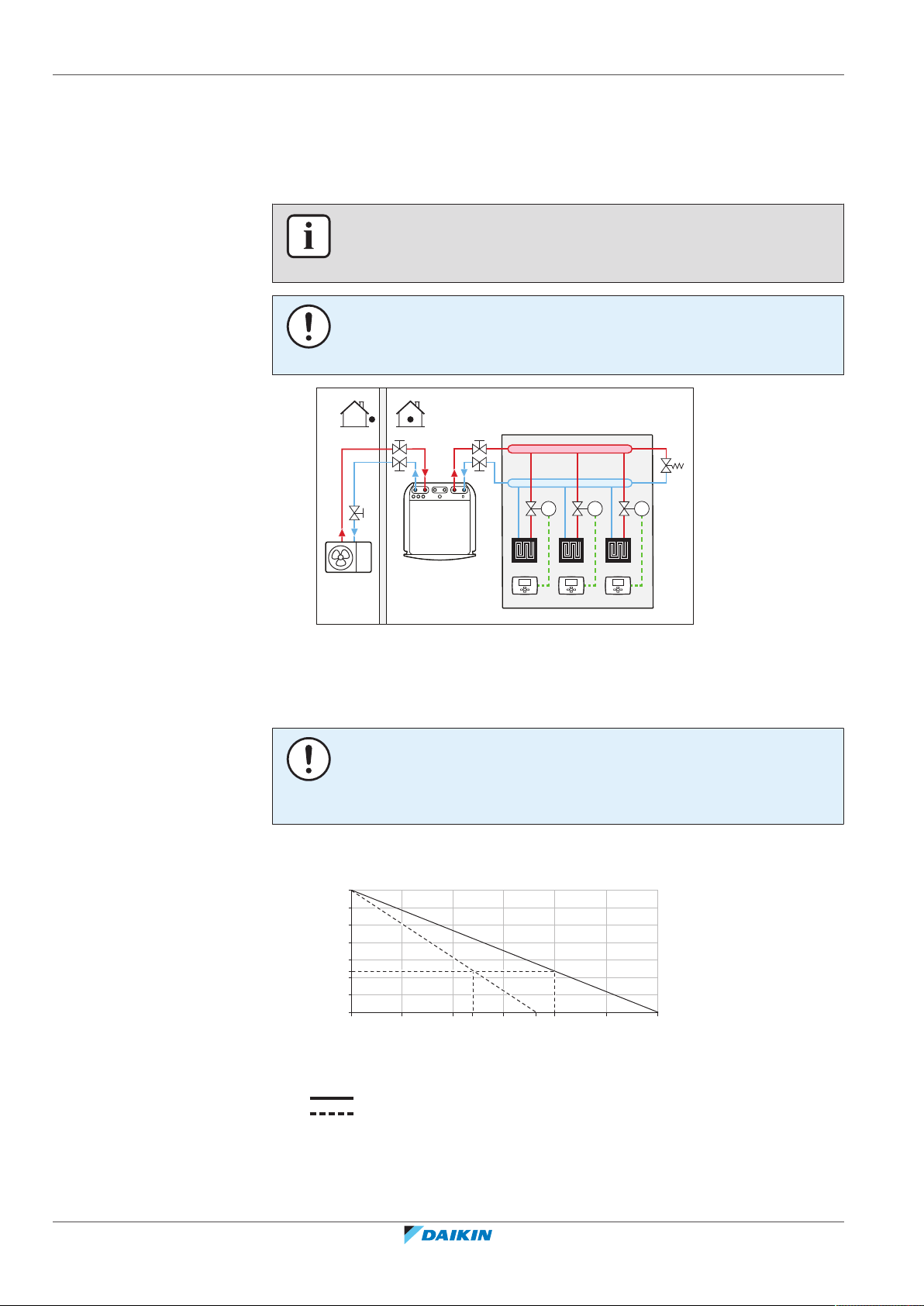 DAIKIN