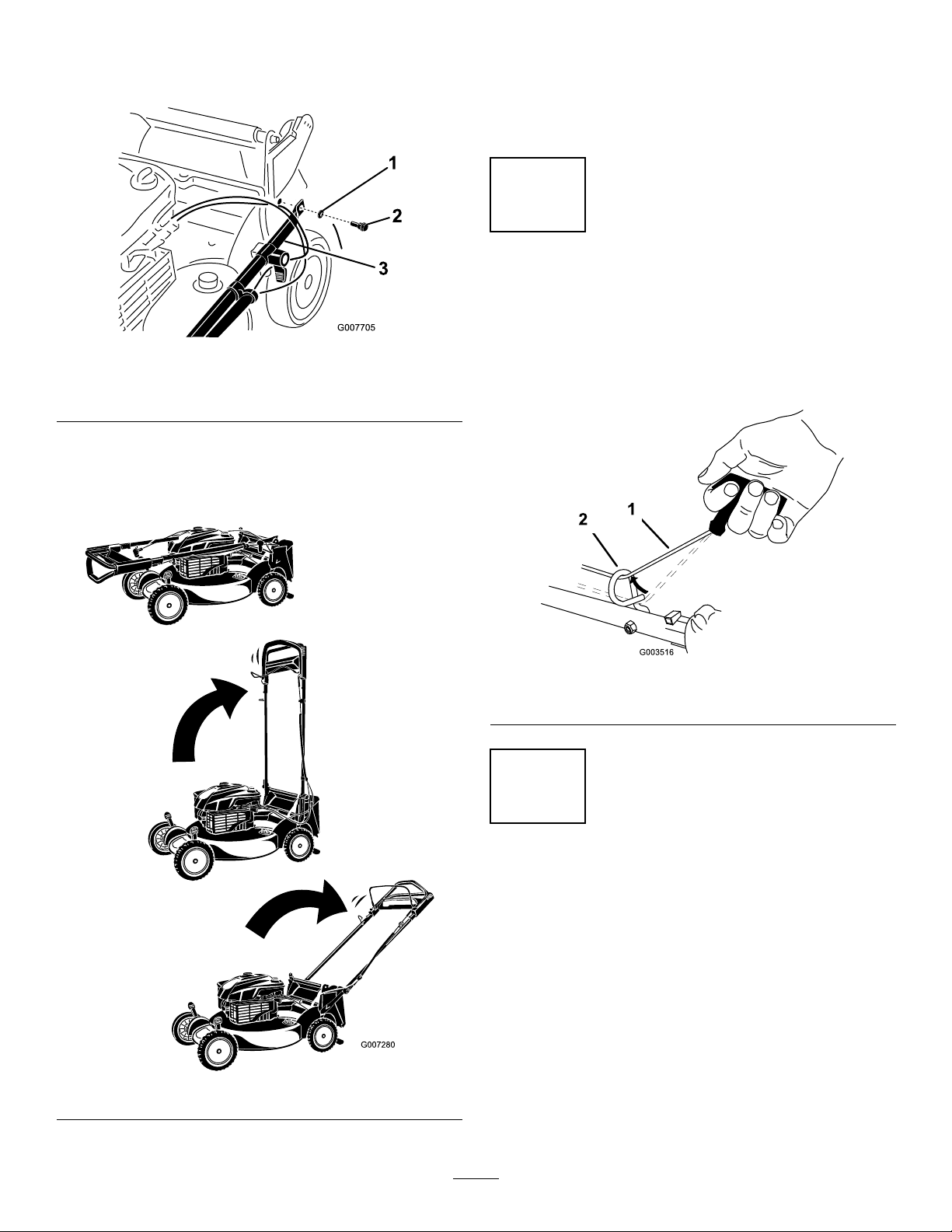 1
2
3
G007705

2
1
G003516

G007280