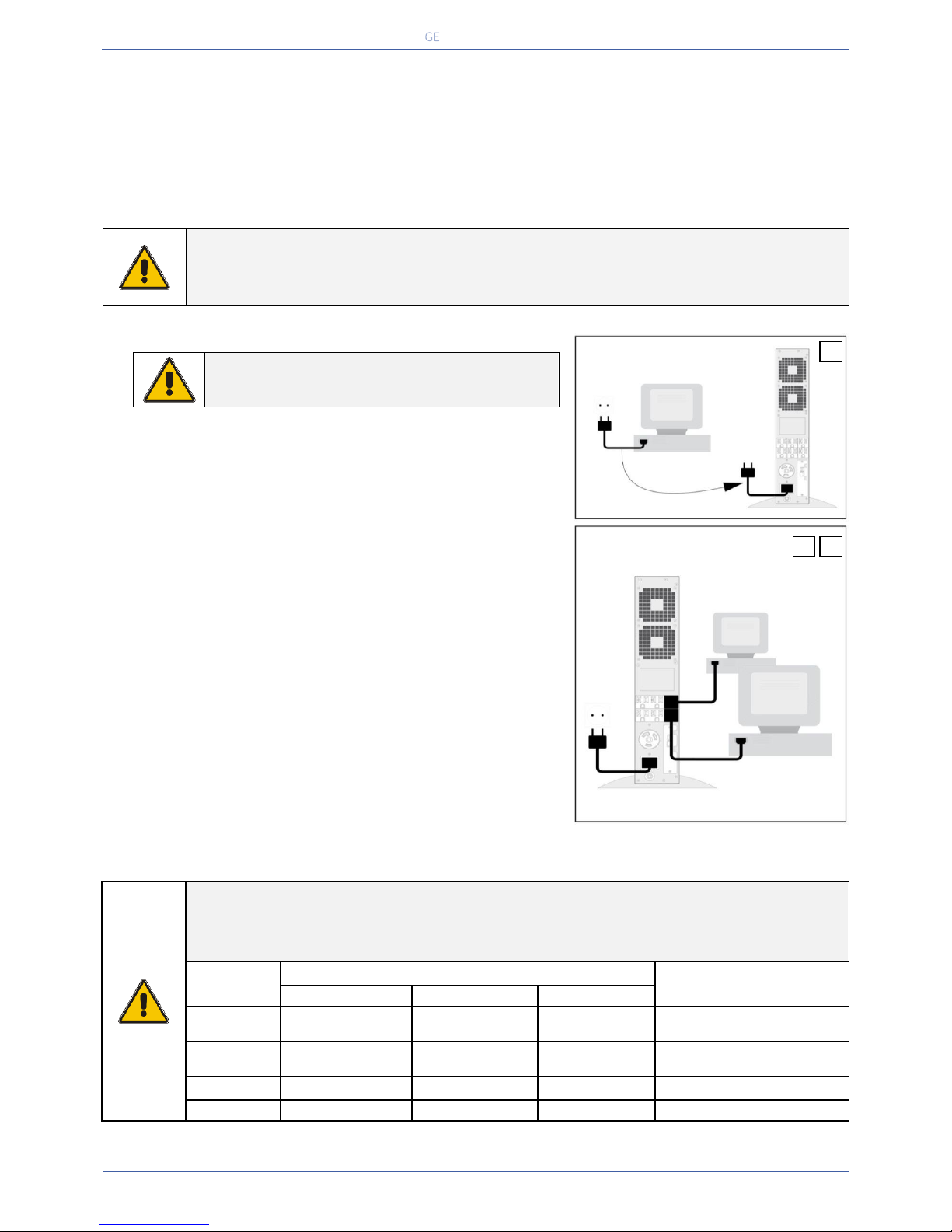 GE