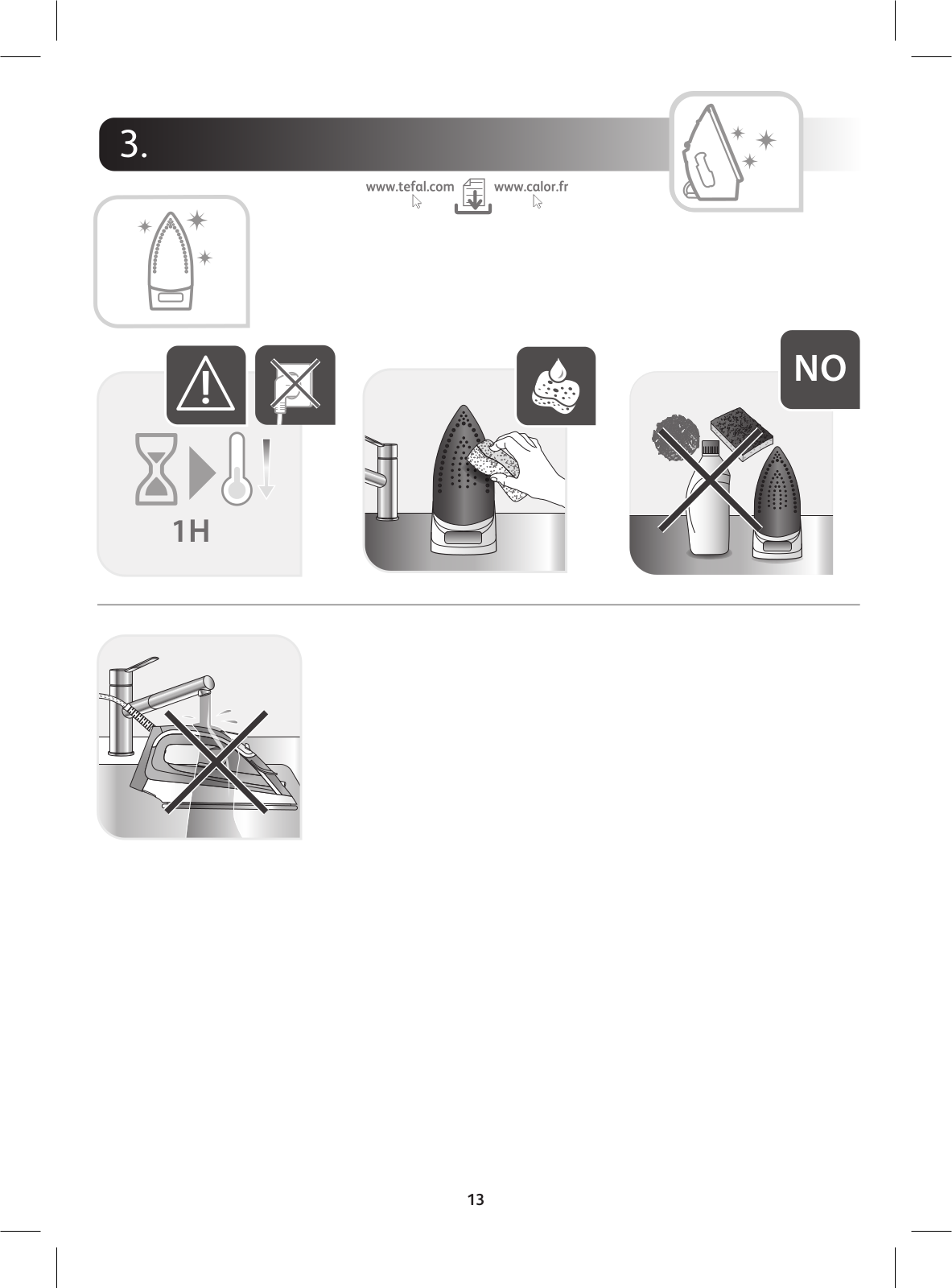 3.

www.tefal.com www.calor.fr

1H

NO

13