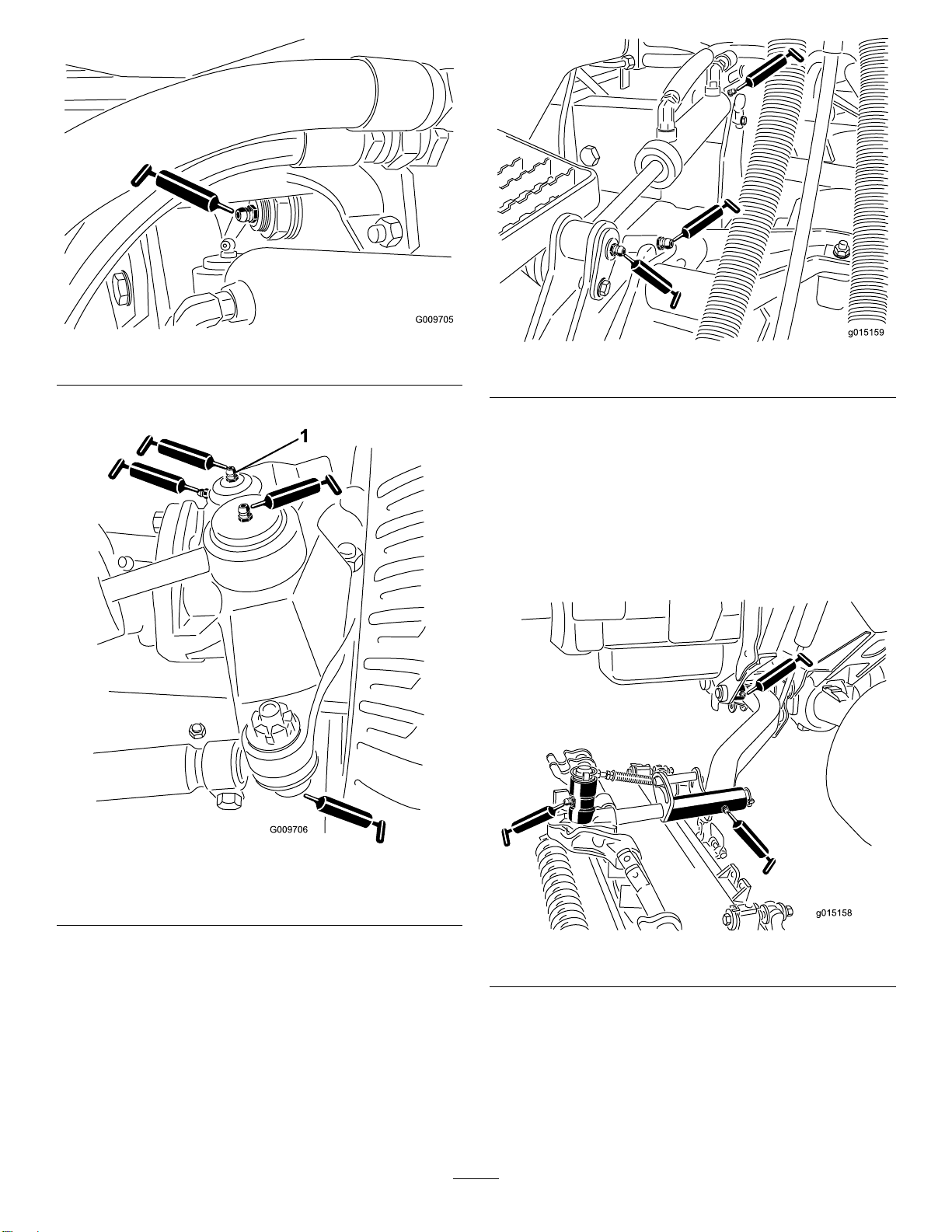 G009705

1

G009706

g015159

g015158