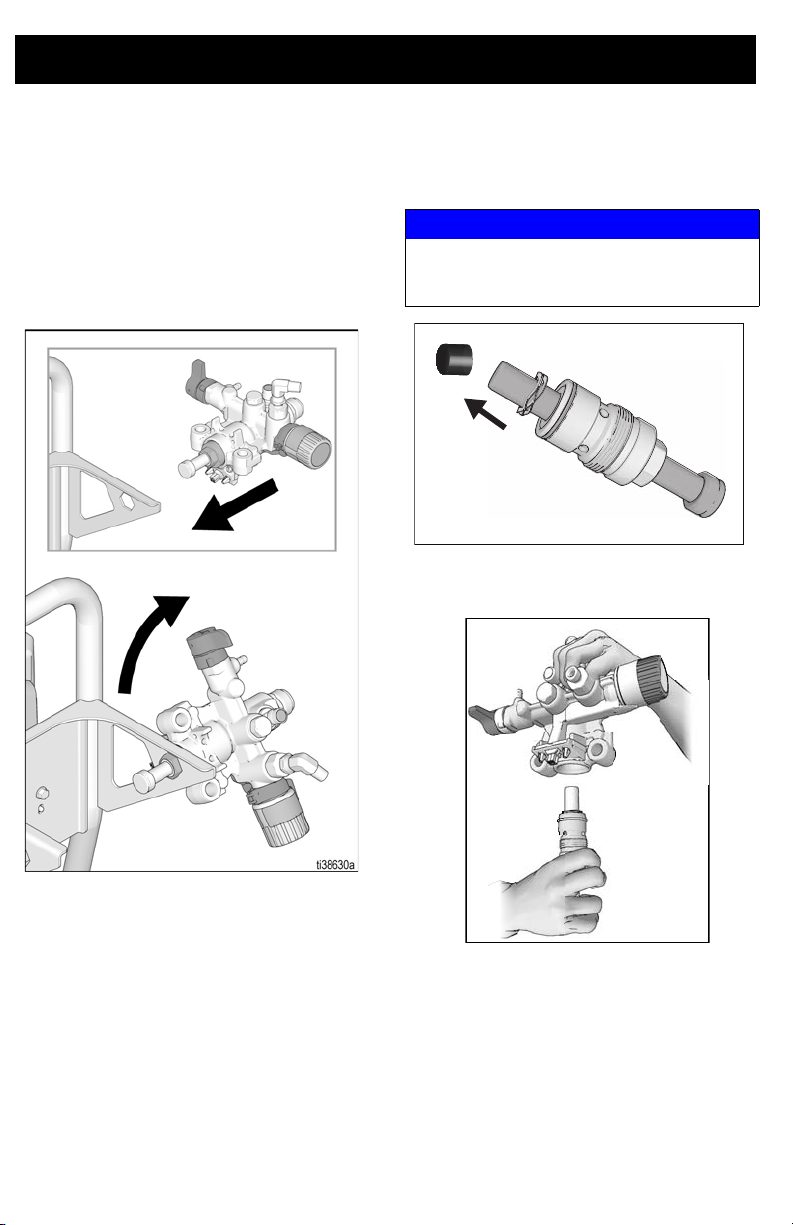 ti38630a