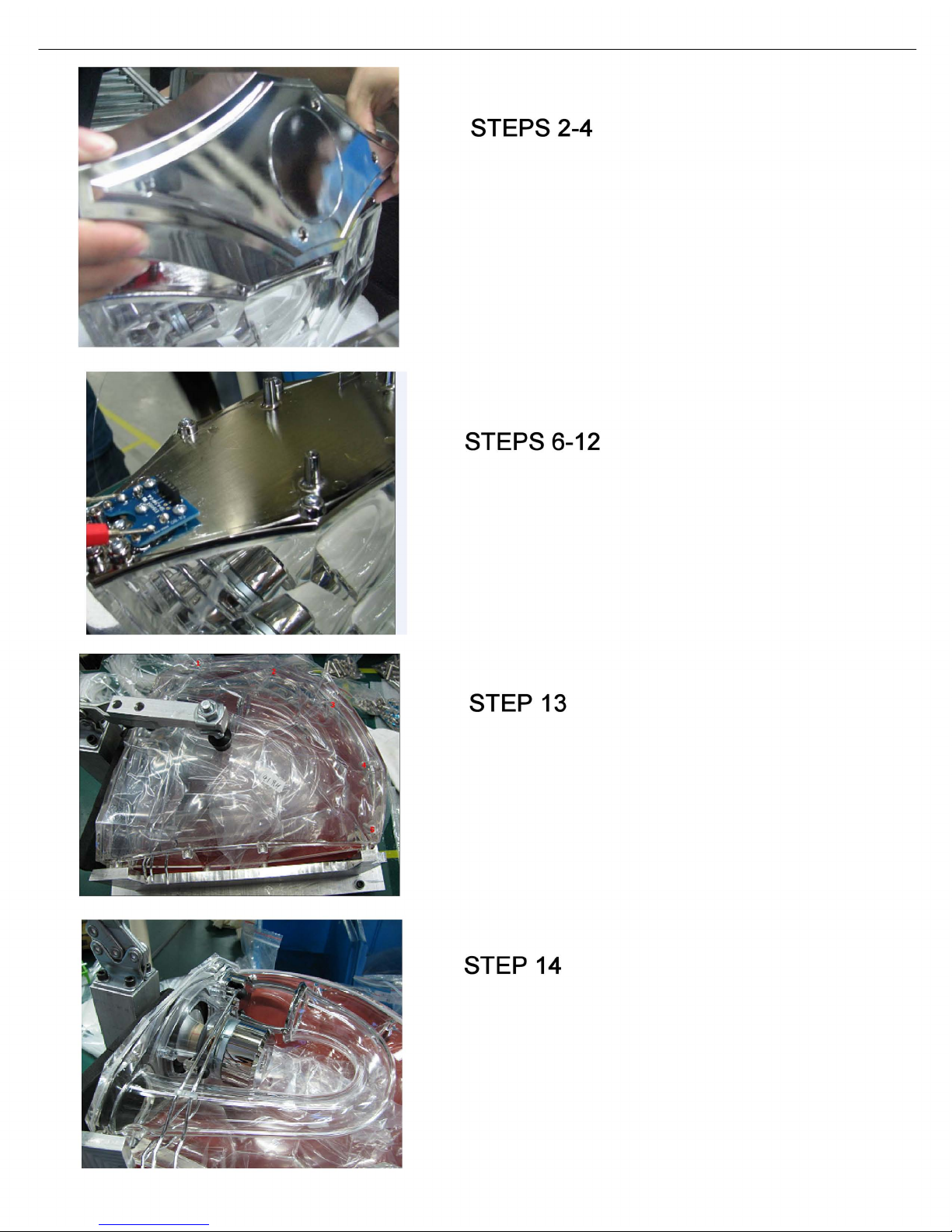 STEPS 2-4

STEPS 6-12

STEP 13

STEP 14