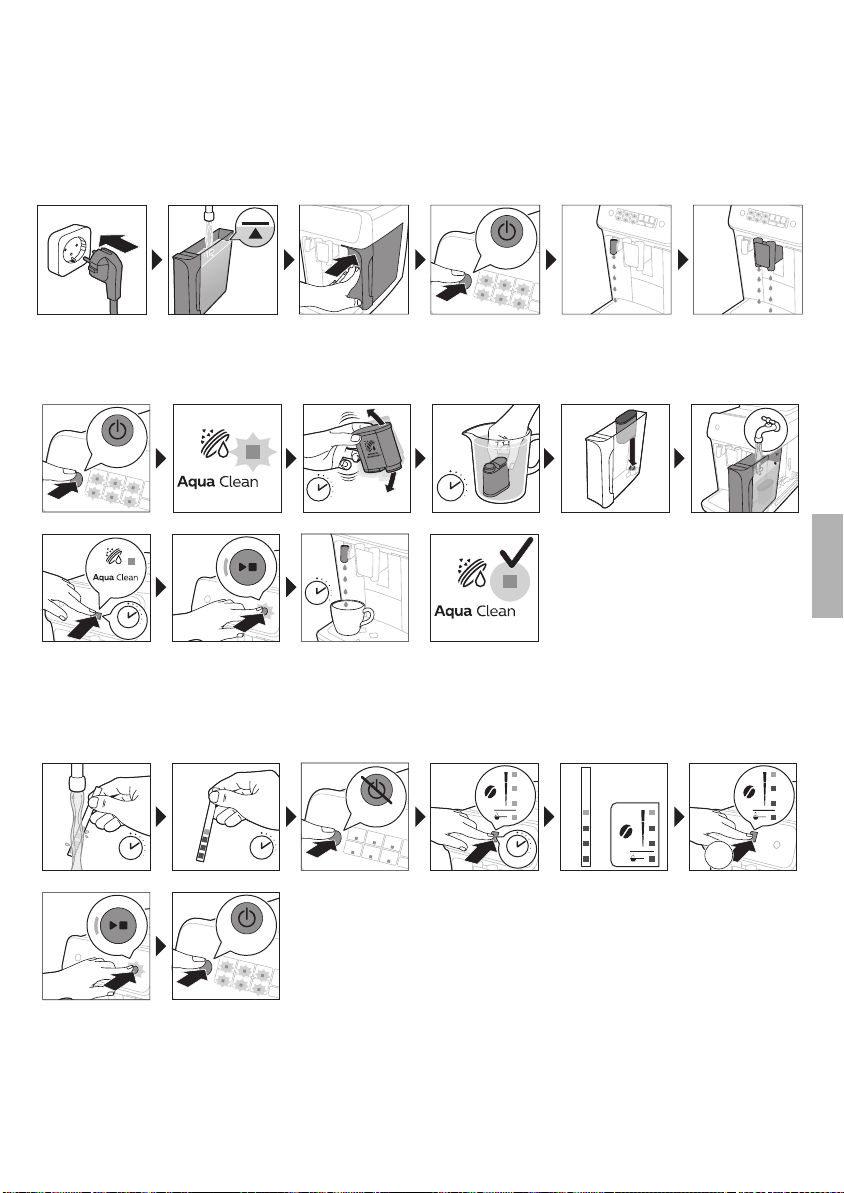 Aqua Clean

Aqua Clean

Aqua Clean