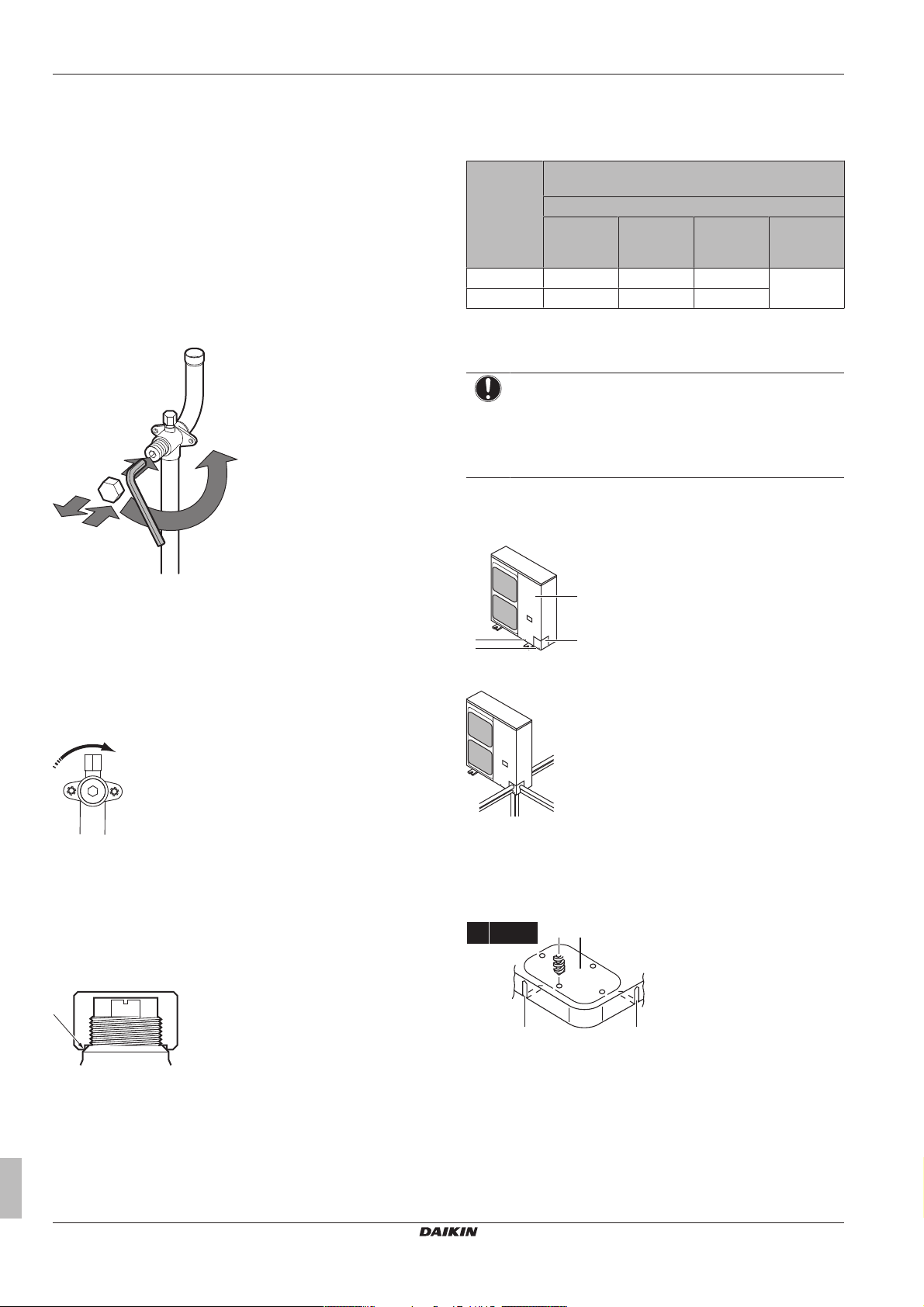 DAIKIN