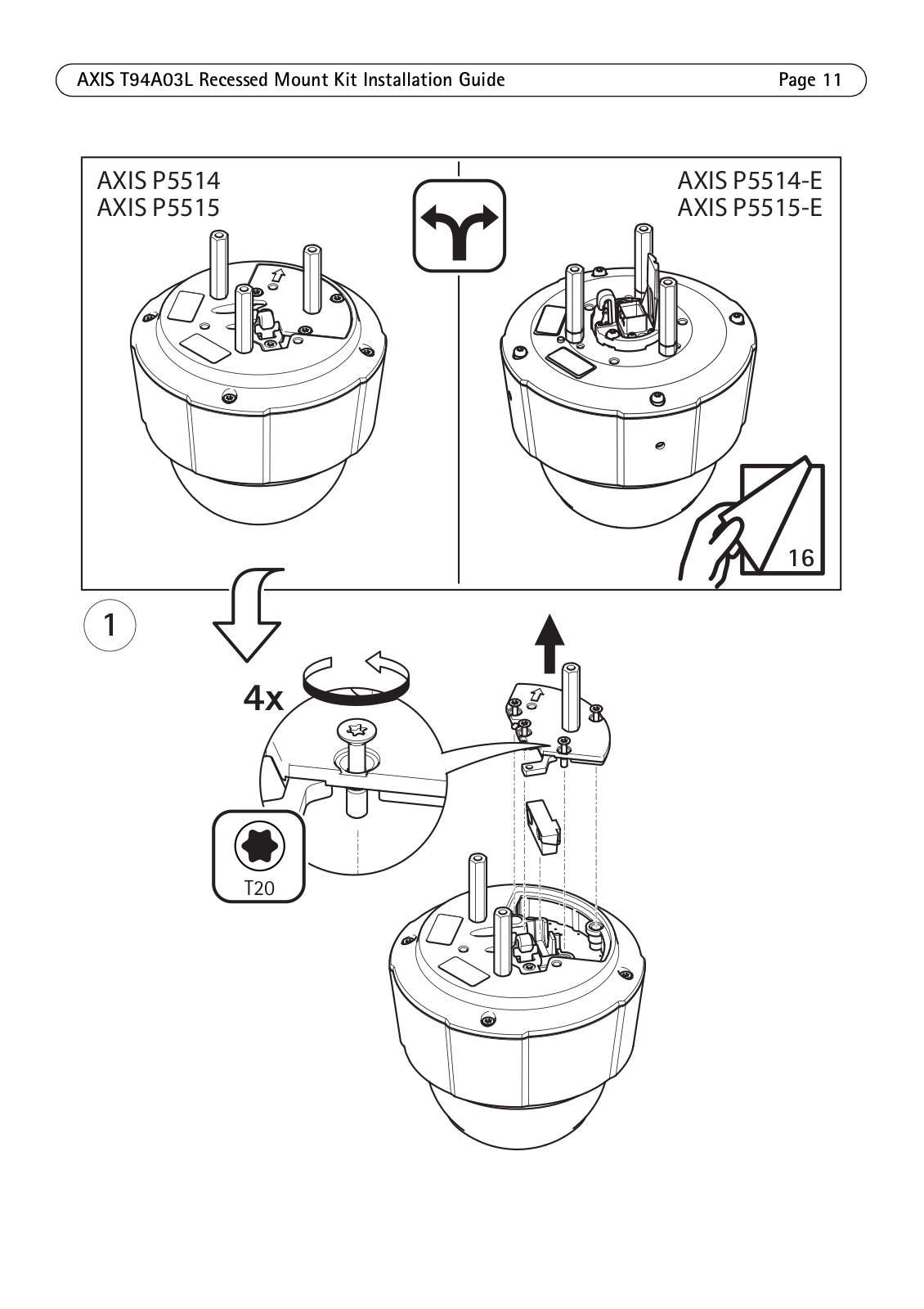 AXIS T94A03L Recessed Mount Kit Installation Guide

Page 11

AXIS P5514
AXIS P5515

AXIS P5514-E
AXIS P5515-E

16

1

4x

T20