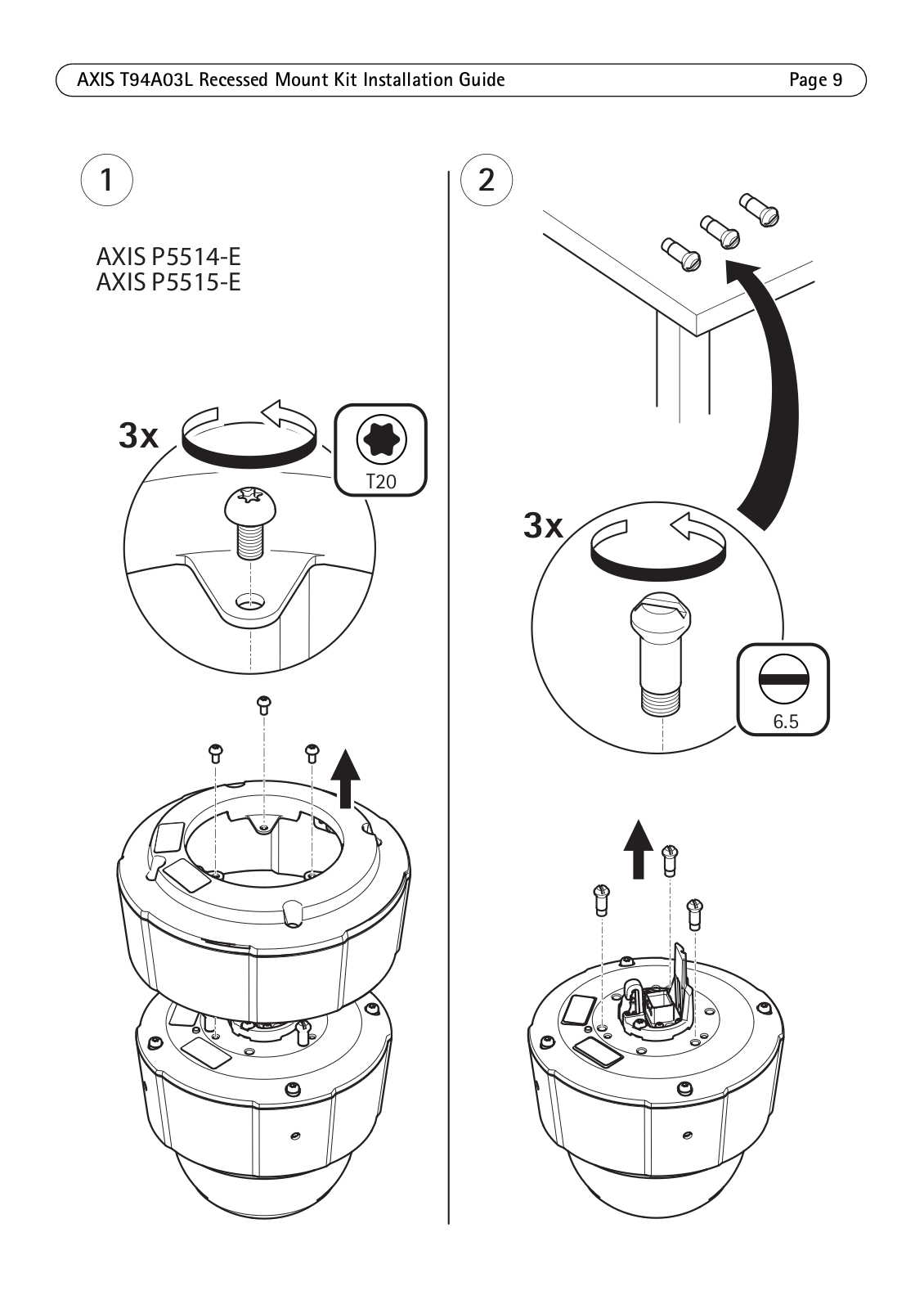 AXIS T94A03L Recessed Mount Kit Installation Guide

Page 9

1

AXIS P5514-E
AXIS P5515-E

3x

T20

2

3x

6.5