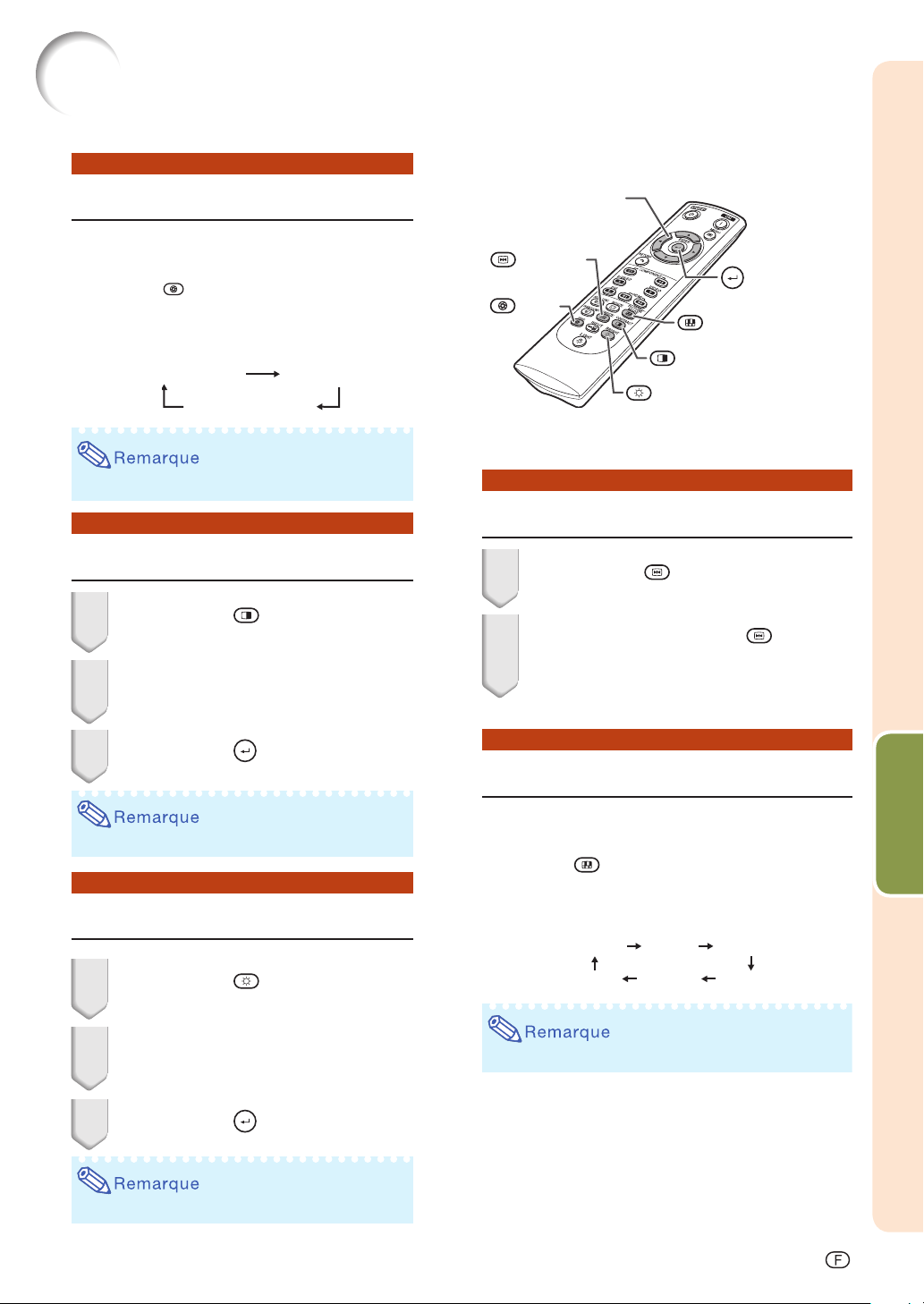 Remarque

Remarque

Remarque

Remarque

F