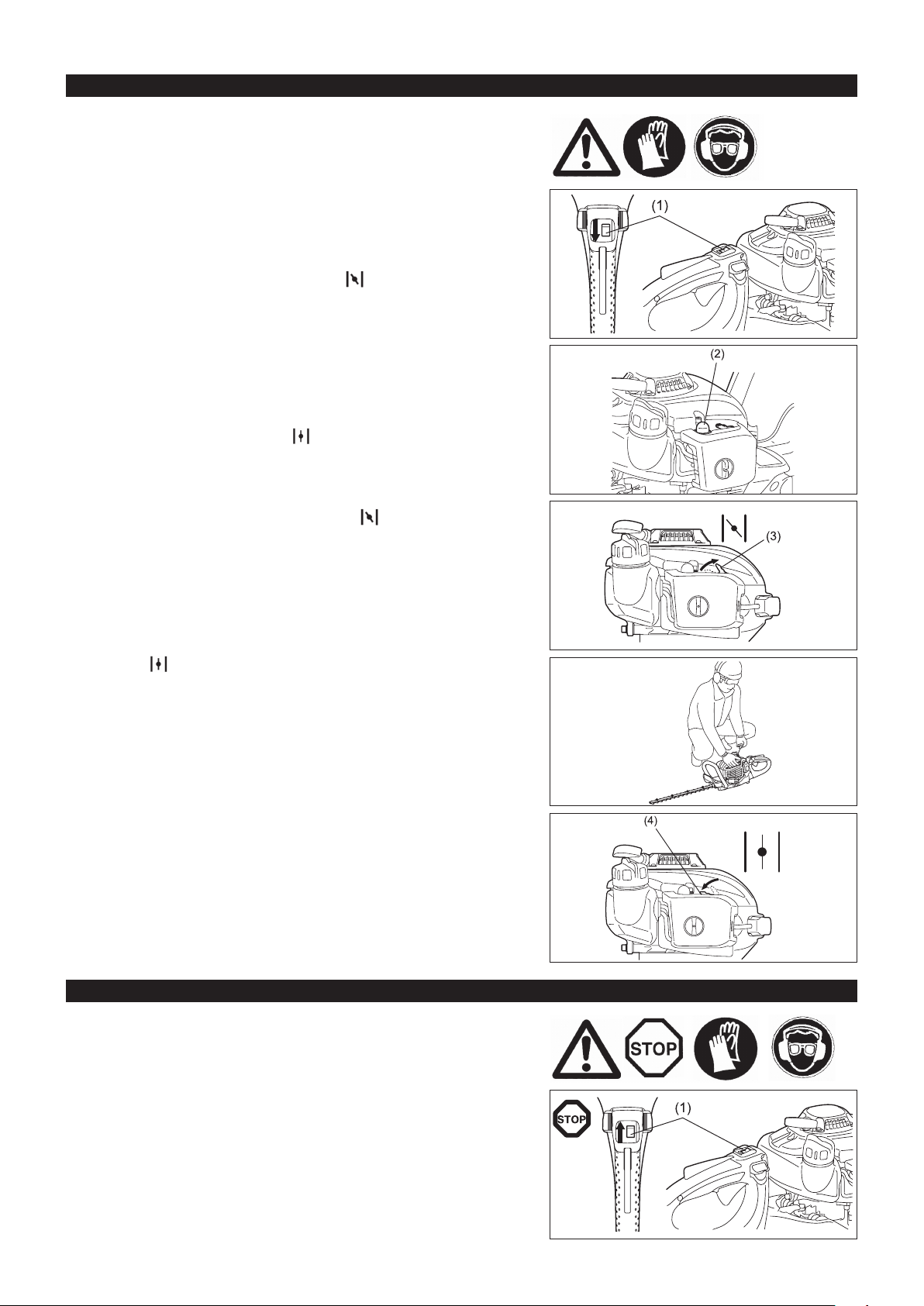 (1)

(2)

(3)

(4)

STOP

STOP

(1)