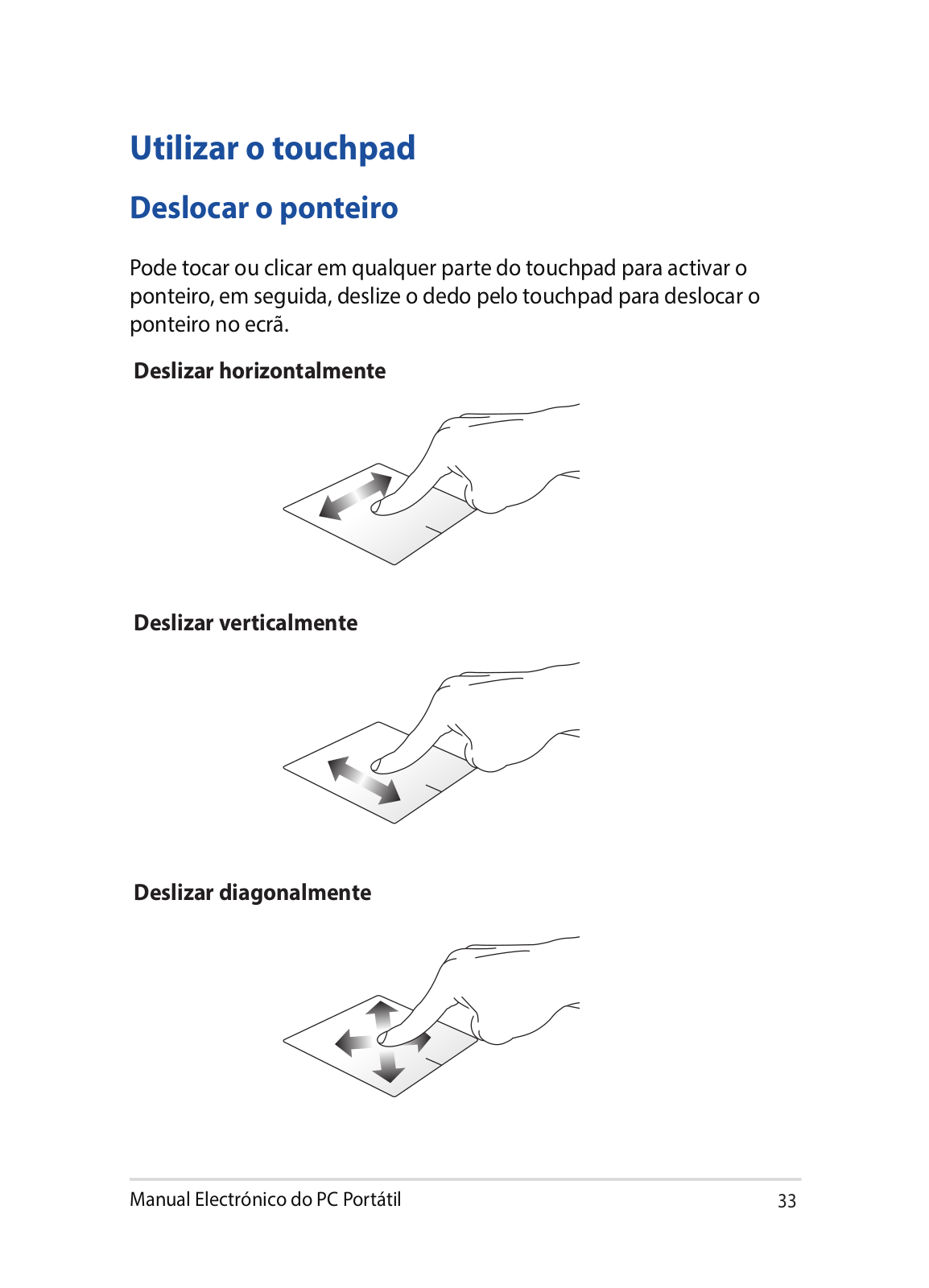 Utilizar o touchpad

Deslocar o ponteiro

Pode tocar ou clicar em qualquer parte do touchpad para activar o ponteiro, em seguida, deslize o dedo pelo touchpad para deslocar o ponteiro no ecrã.

Deslizar horizontalmente

Deslizar verticalmente

Deslizar diagonalmente

Manual Electrónico do PC Portátil

33