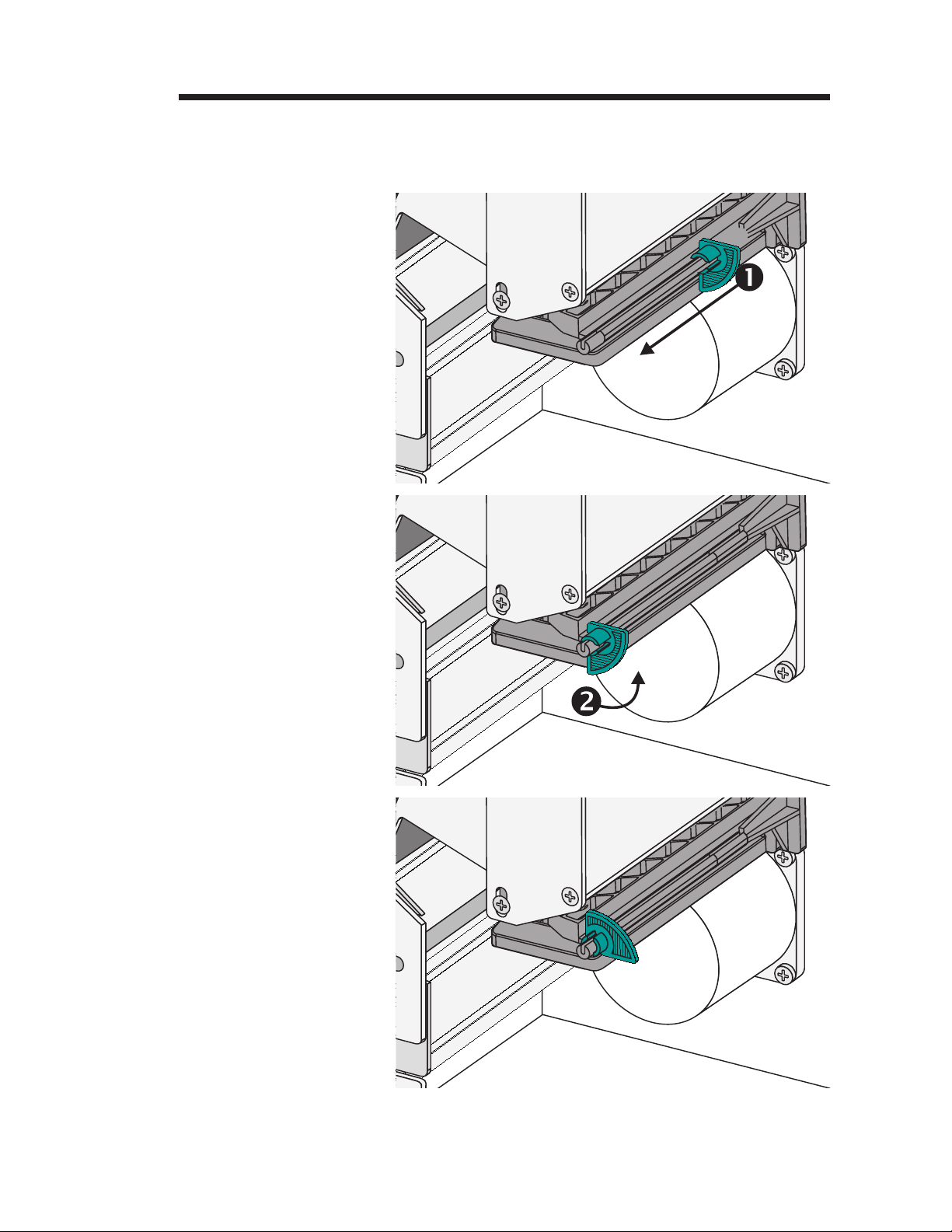 1

2