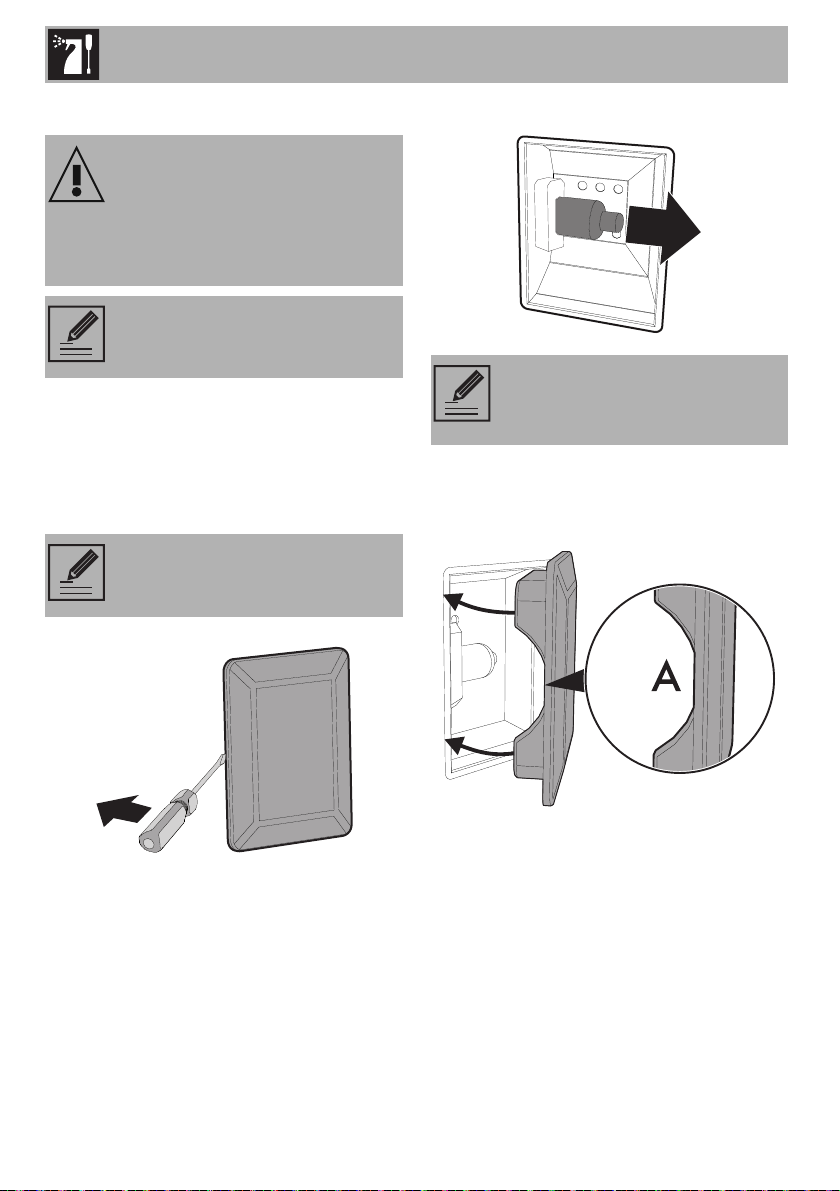 A