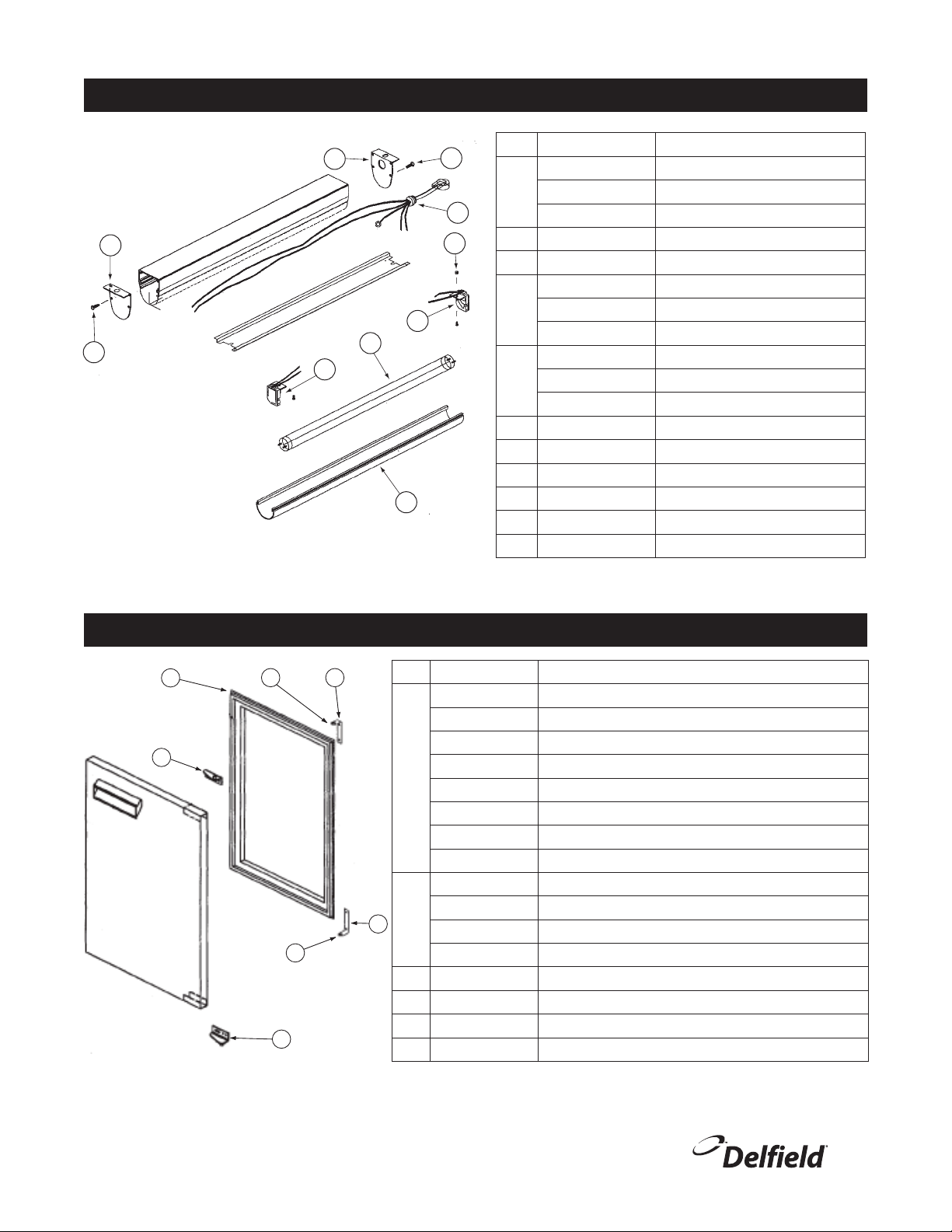 Delfield