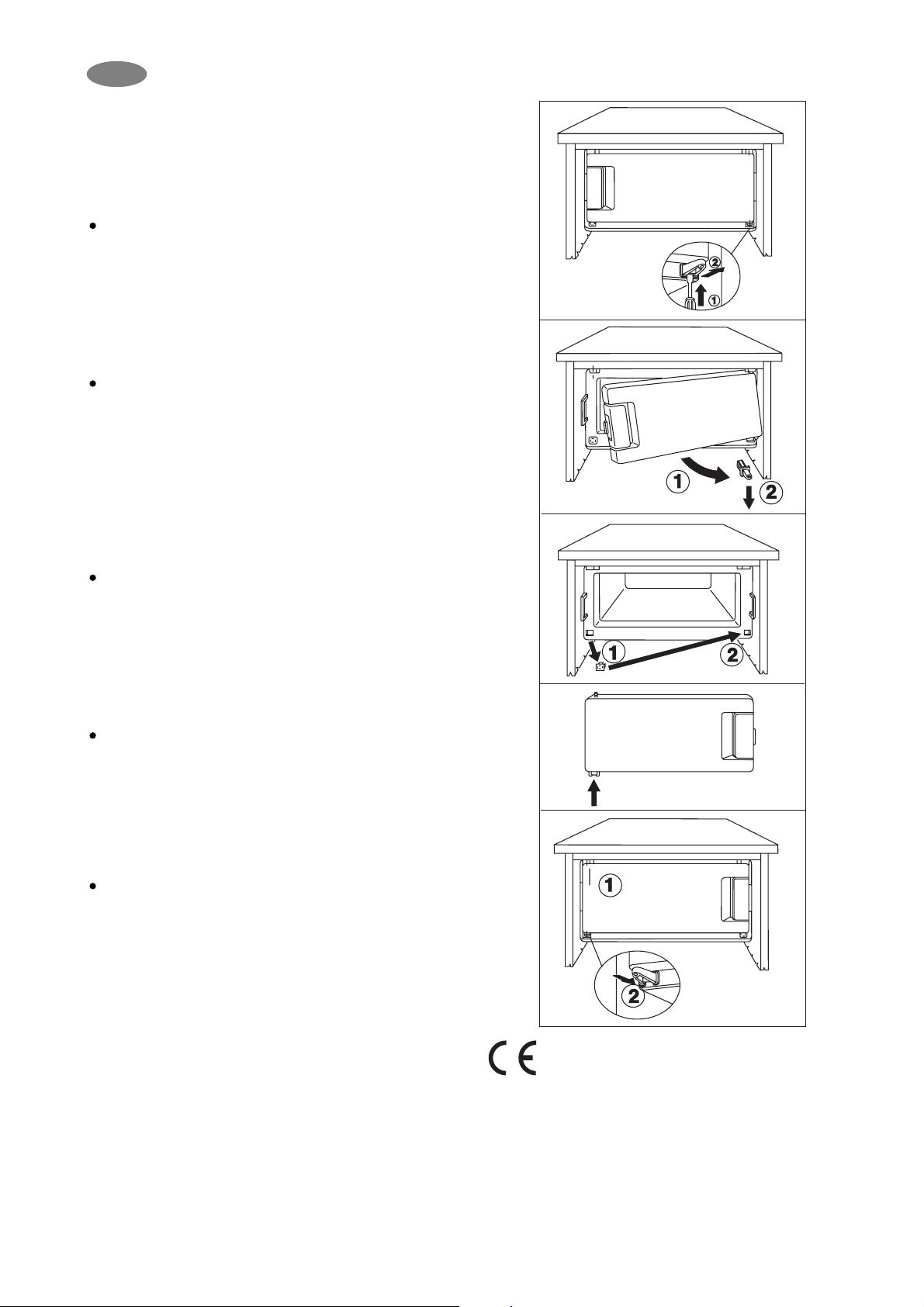 ②
①
①
②
①
②
①
②
CE