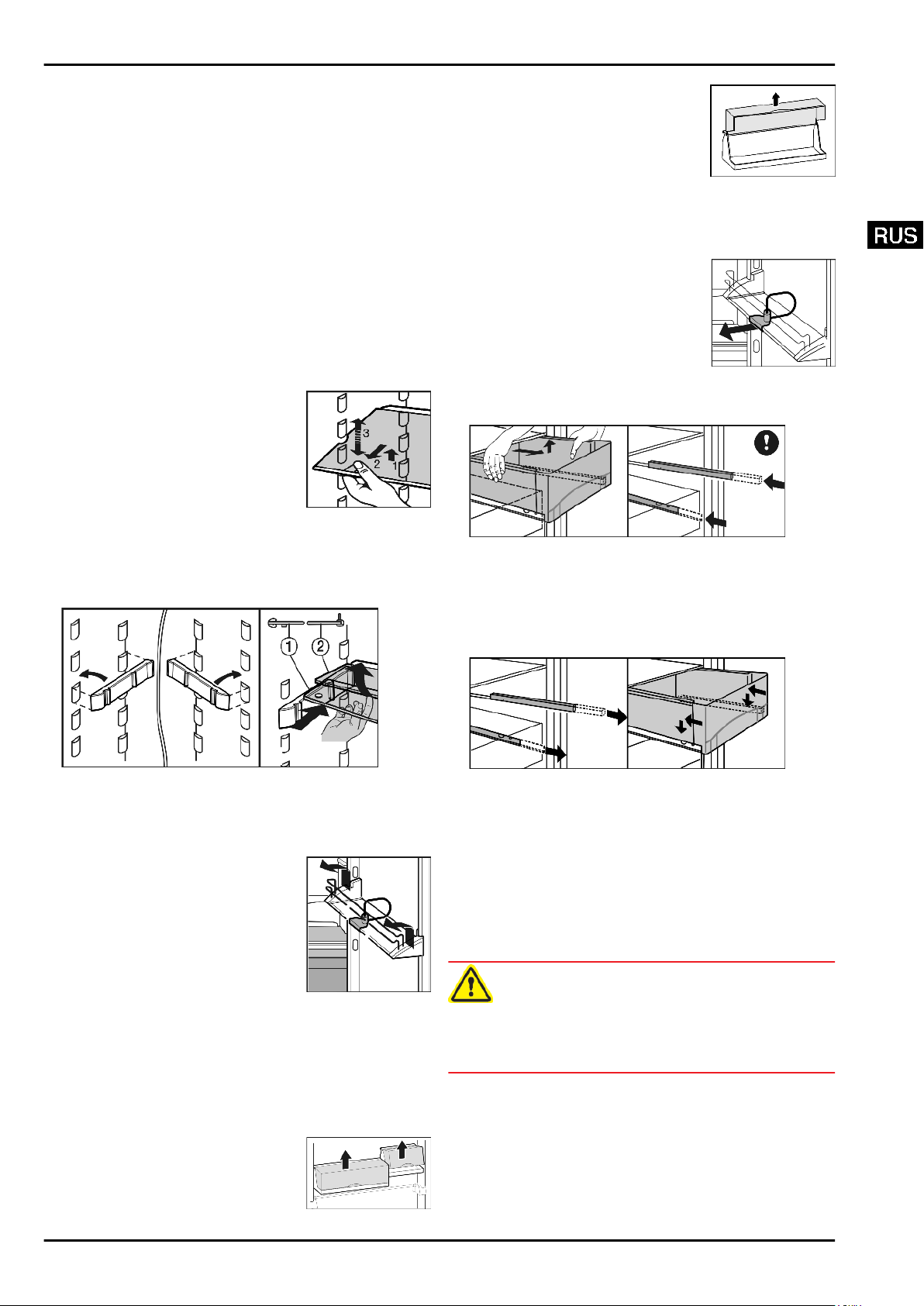 RUS

3
2
1

①
②