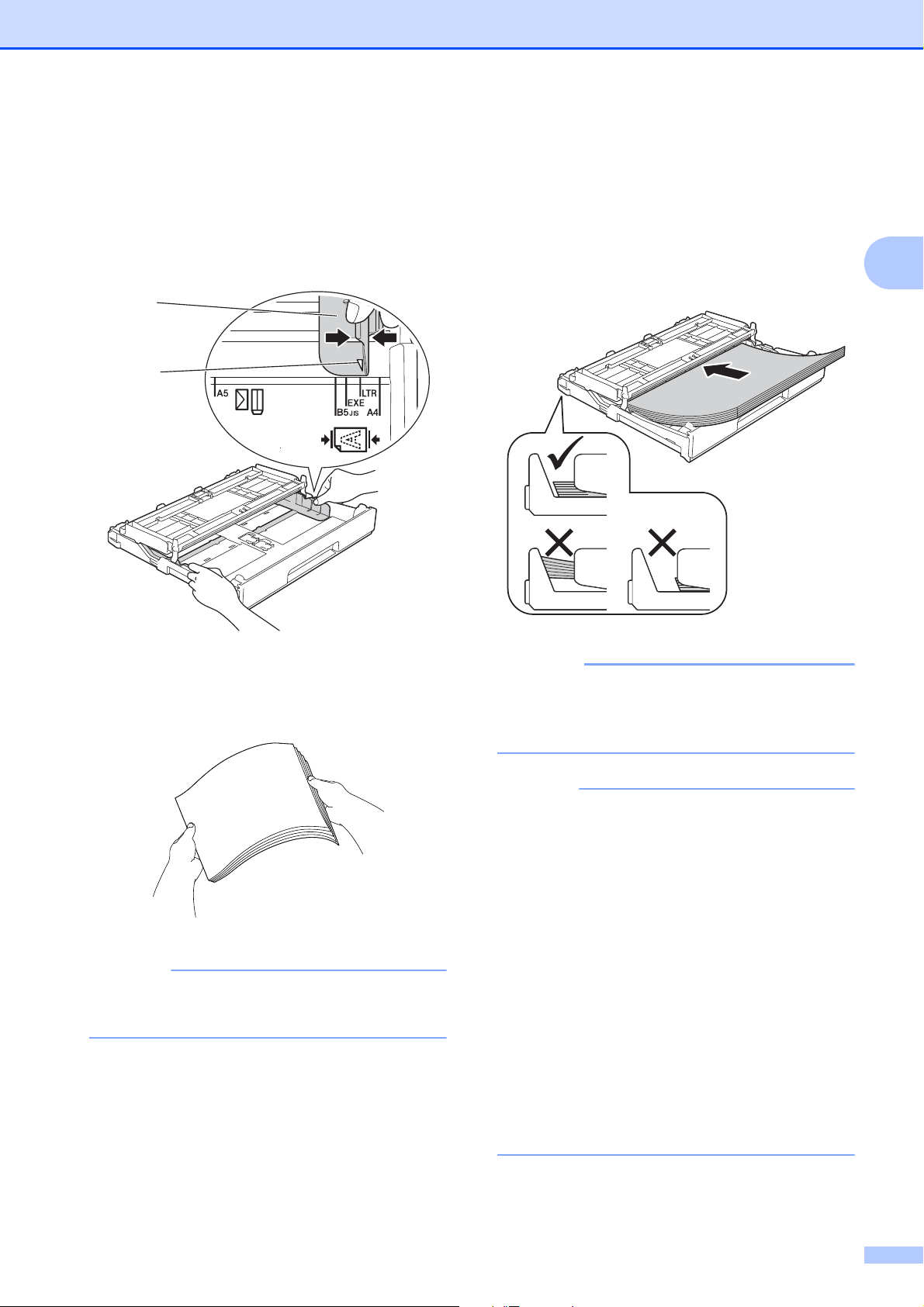 A5

B5 JIS

EXE

LTR

A4