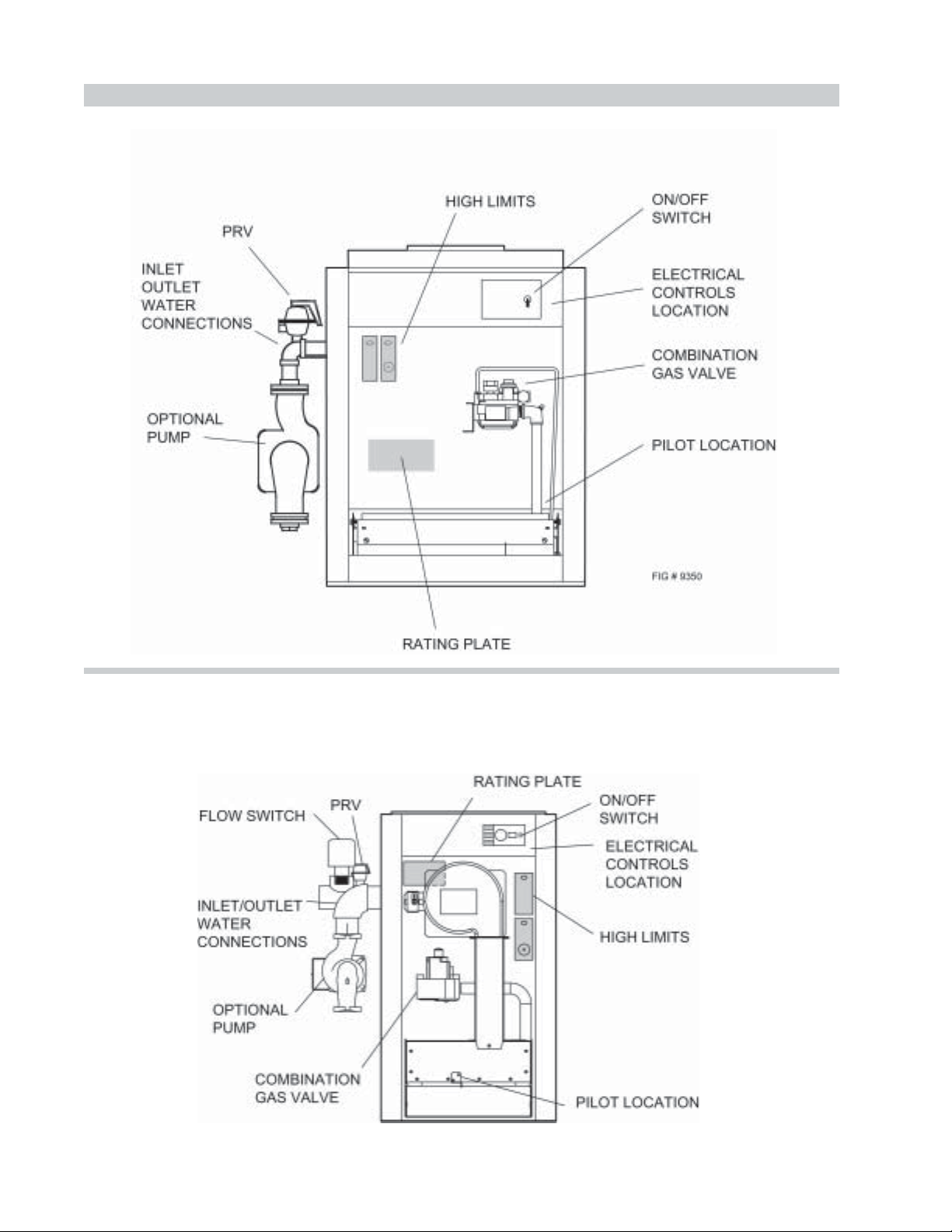 HIGH LIMITS

ON/OFF SWITCH

PRV

INLET OUTLET WATER CONNECTIONS

ELECTRICAL CONTROLS LOCATION

COMBINATION GAS VALVE

OPTIONAL PUMP

PILOT LOCATION

FIG # 9350

RATING PLATE

RATING PLATE

FLOW SWITCH

PRV

ON/OFF SWITCH

ELECTRICAL CONTROLS LOCATION

INLET/OUTLET WATER CONNECTIONS

HIGH LIMITS

OPTIONAL PUMP

COMBINATION GAS VALVE

PILOT LOCATION