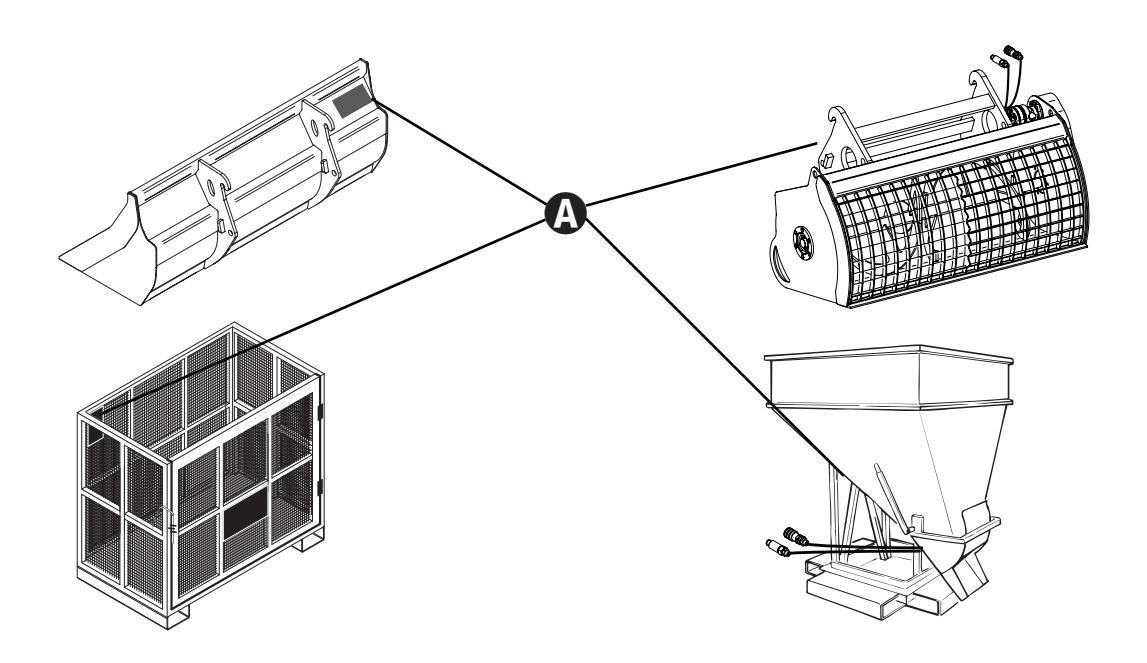 A