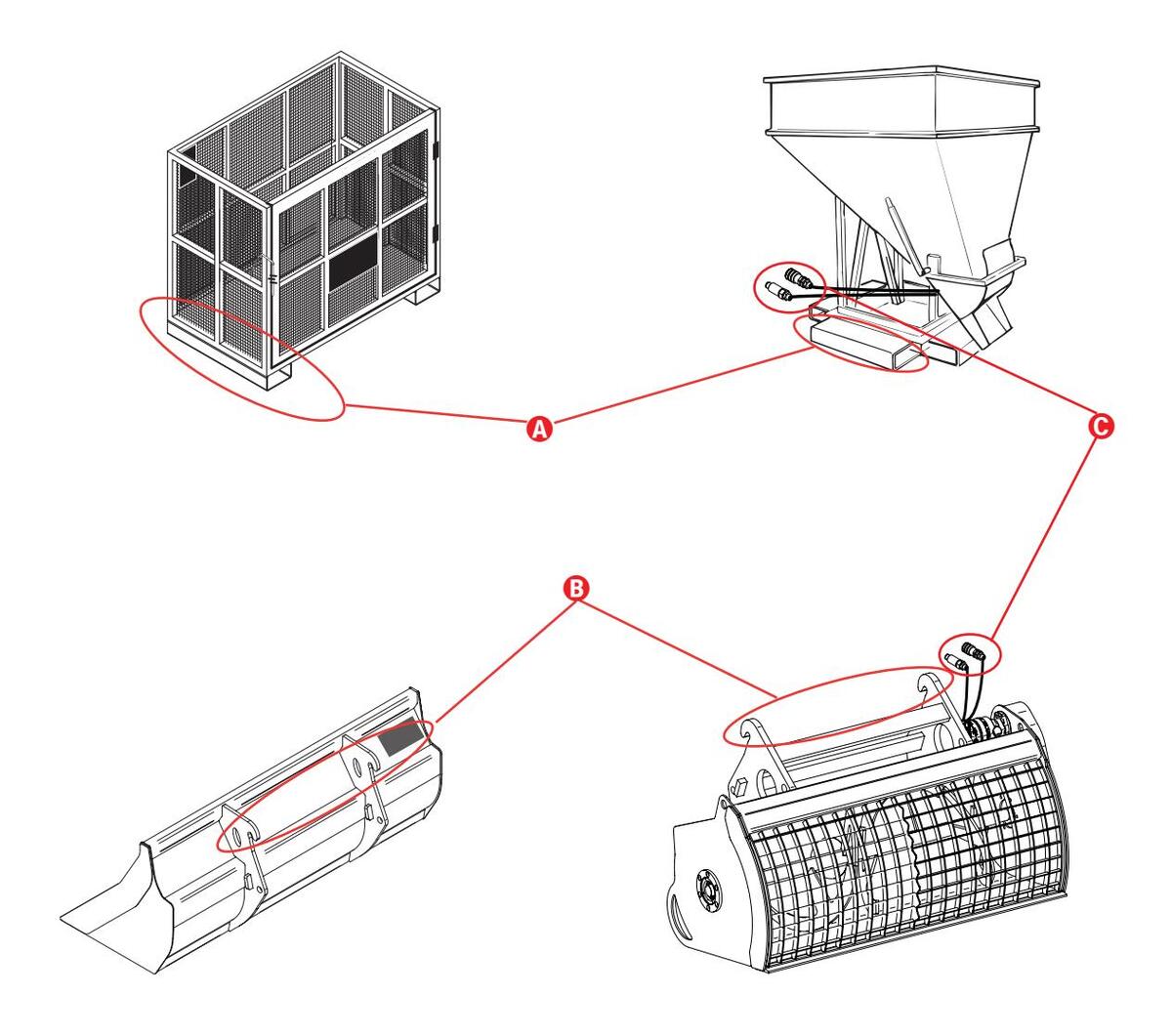 A
C
B