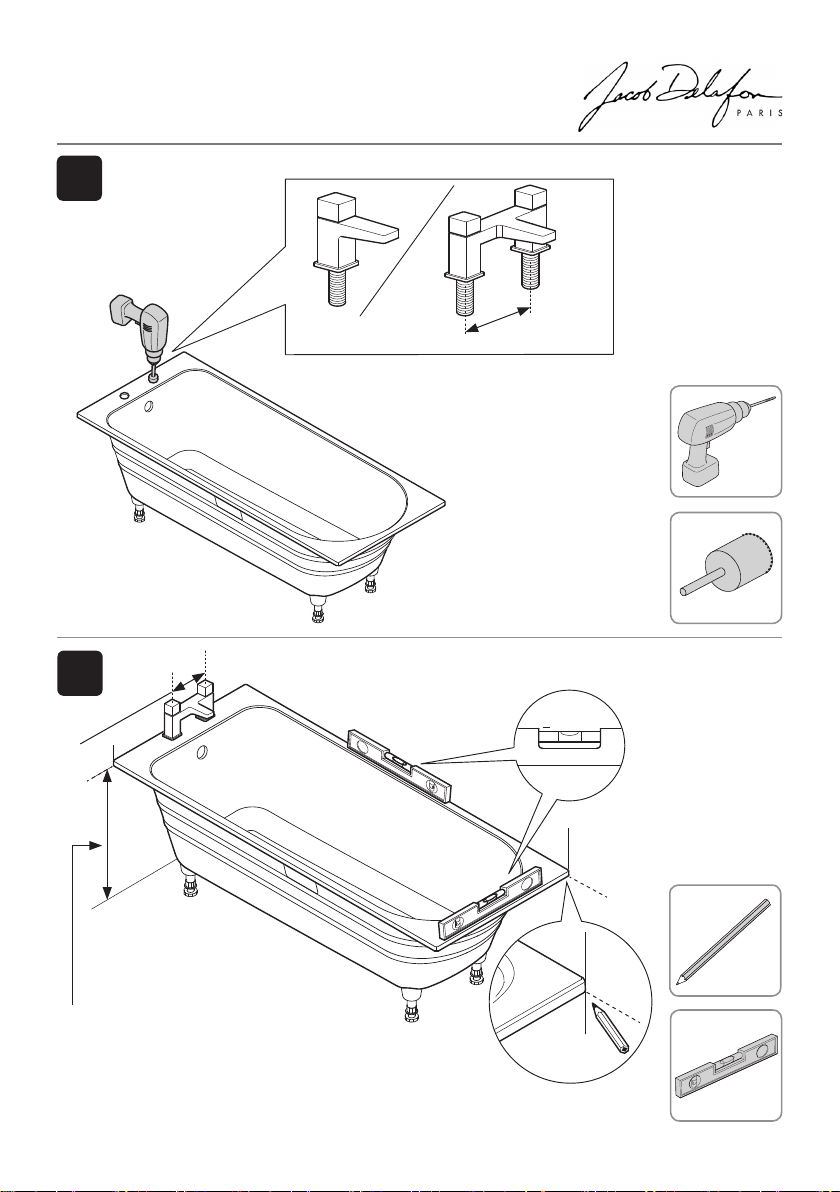 Jacob Delafon
PARIS