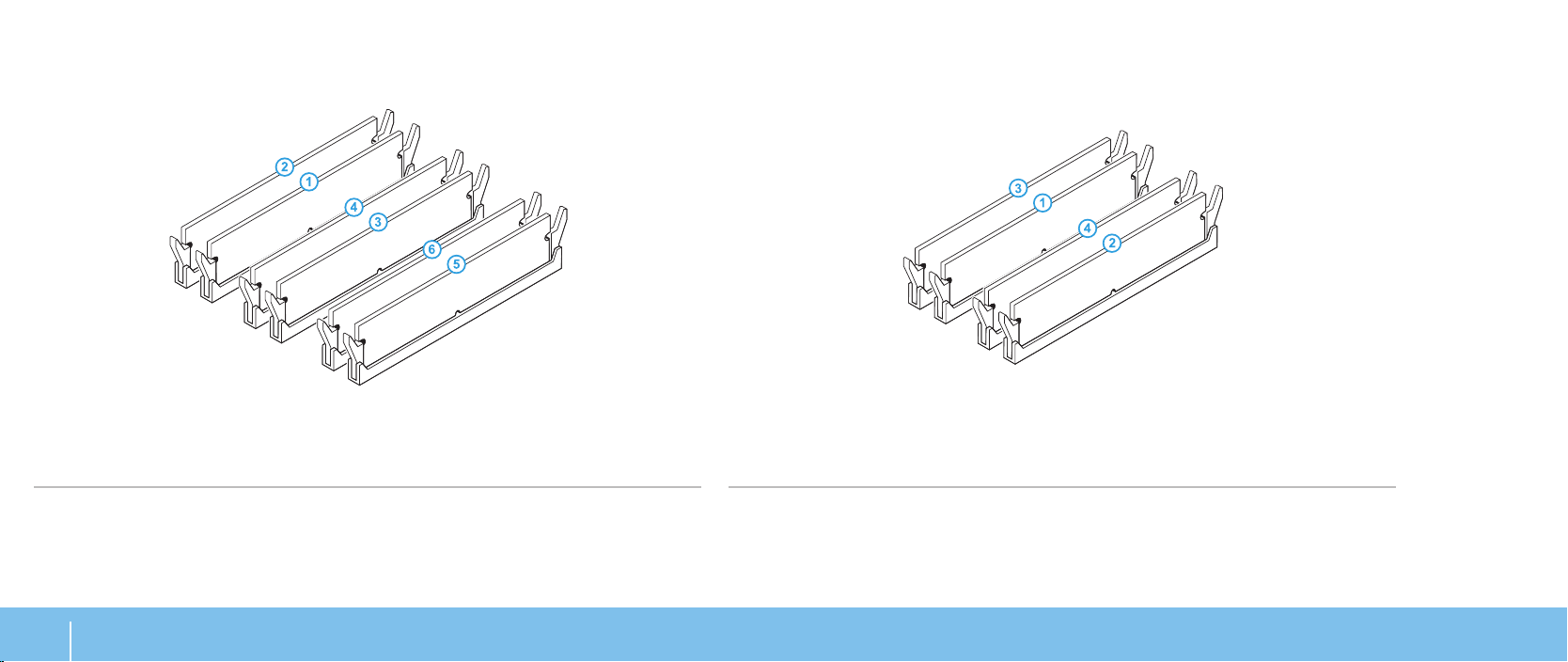 2
1
4
3
6
5

3
1
4
2