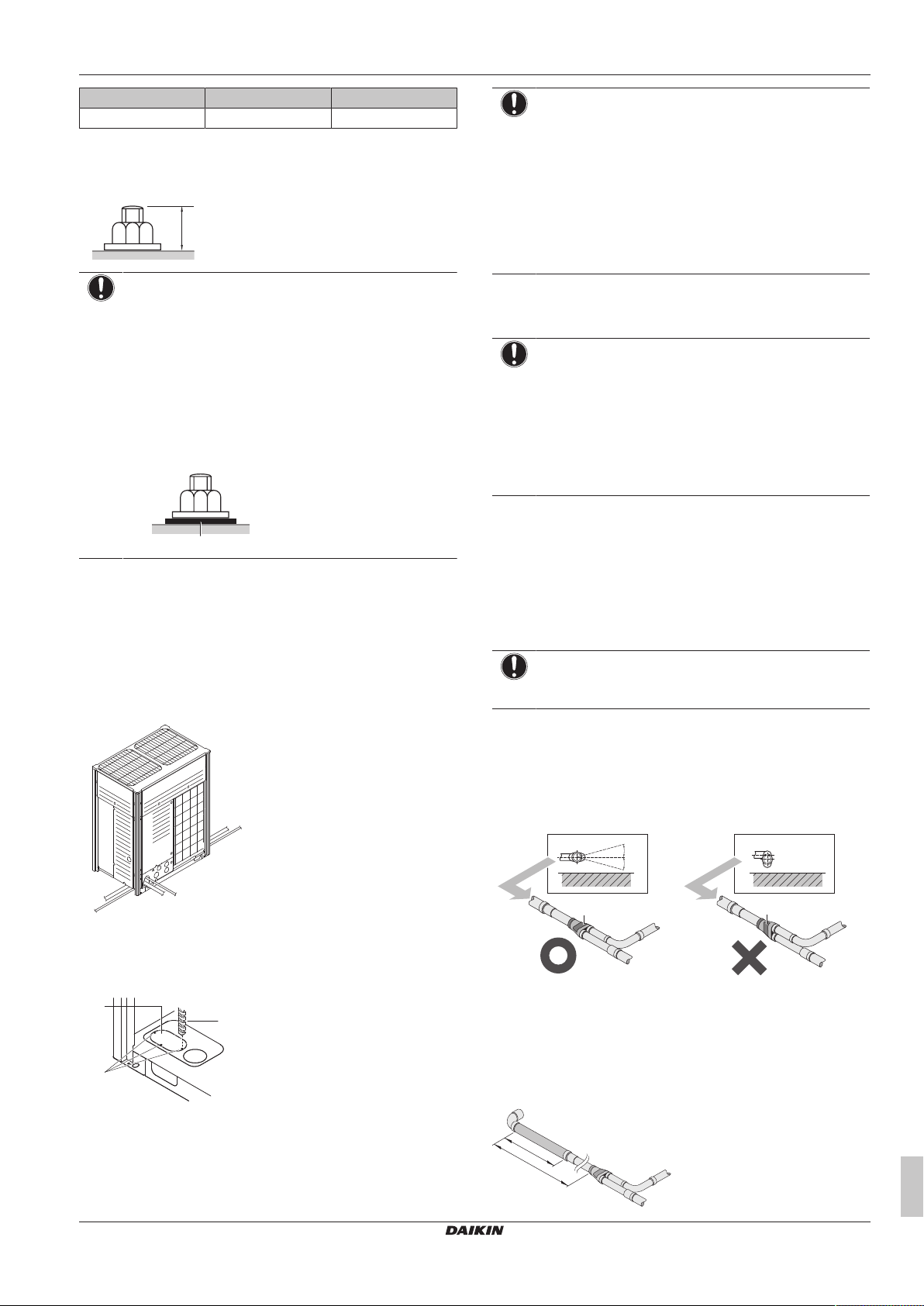 DAIKIN